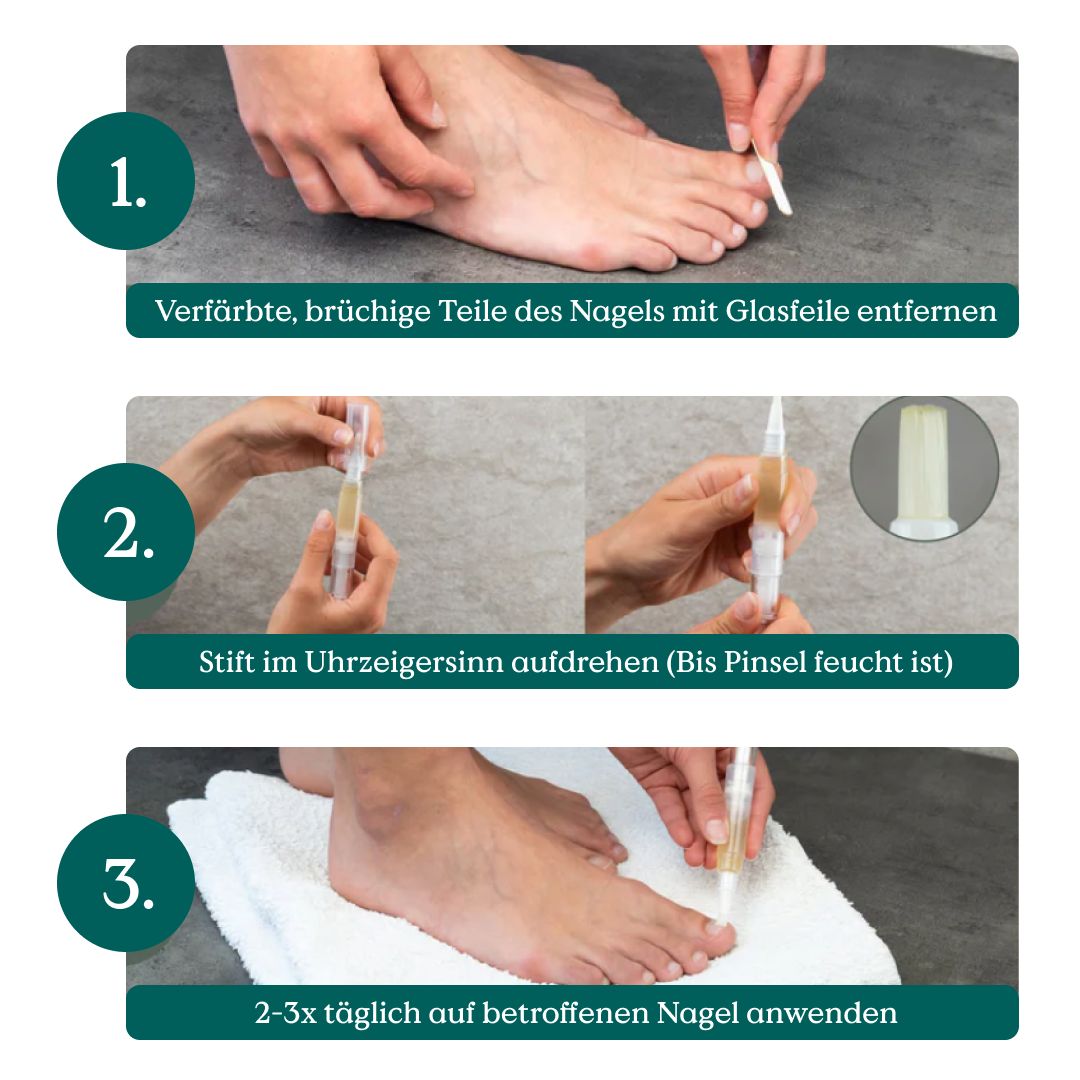 1.

Verfärbte, brüchige Teile des Nagels mit Glasfeile entfernen

2.

Stift im Uhrzeigersinn aufdrehen (Bis Pinsel feucht ist)

3.

2-3x täglich auf betroffenen Nagel anwenden