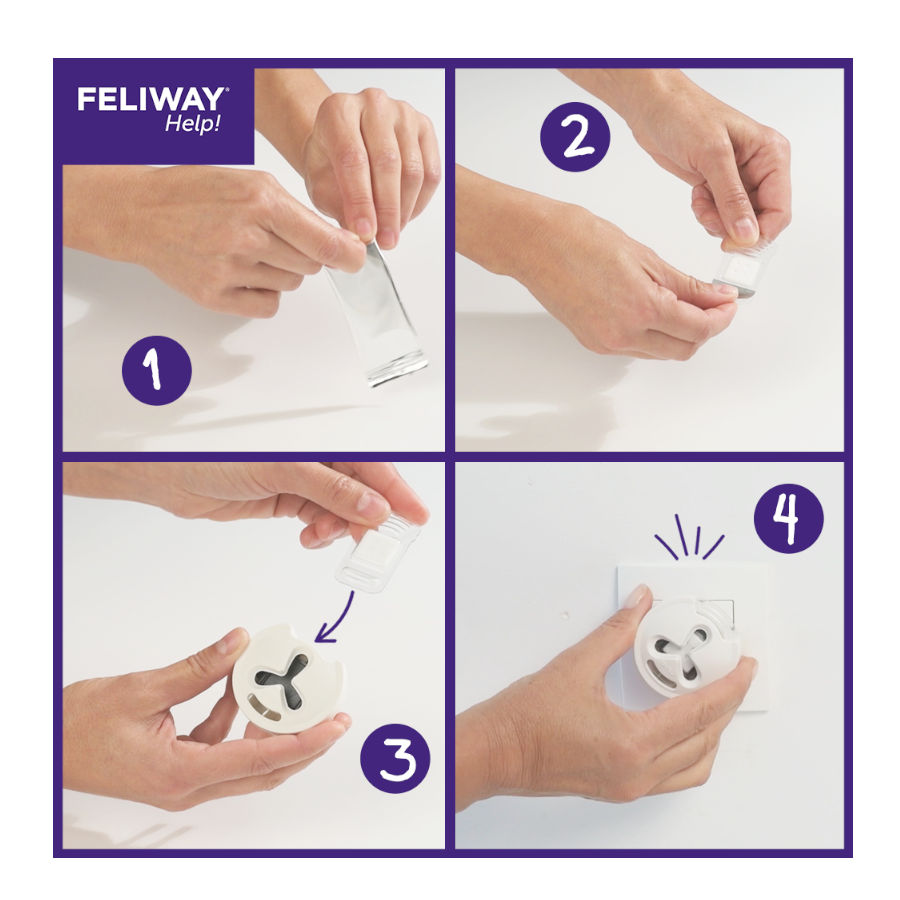 FELIWAY®
Help!

1

2

3

4