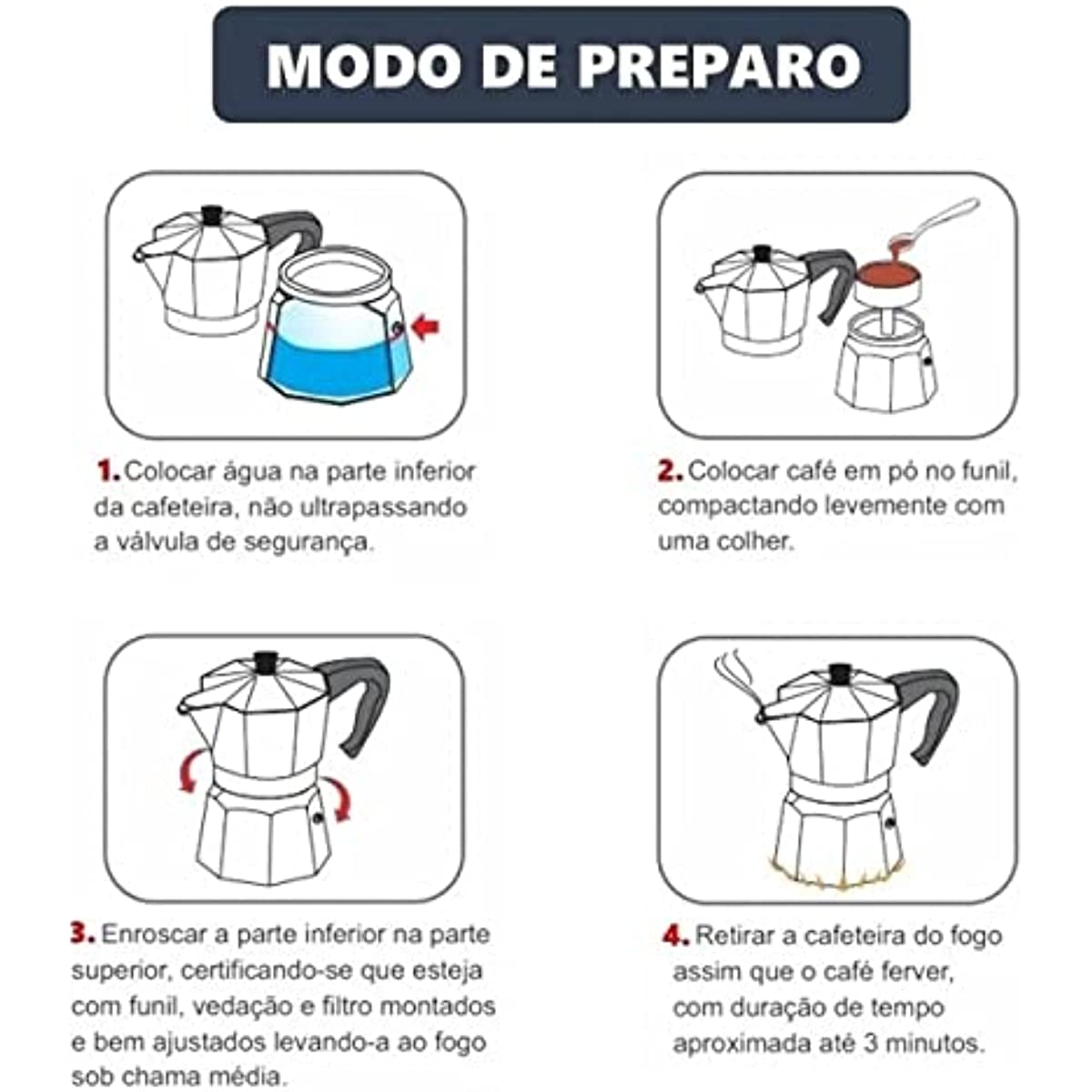 MODO DE PREPARO

1. Colocar água na parte inferior da cafeteira, não ultrapassando a válvula de segurança.

2. Colocar café em pó no funil, compactando levemente com uma colher.

3. Enroscar a parte inferior na parte superior, certificando-se que esteja com funil, vedação e filtro montados e bem ajustados levando-a ao fogo sob chama média.

4. Retirar a cafeteira do fogo assim que o café ferver, com duração de tempo aproximada até 3 minutos.