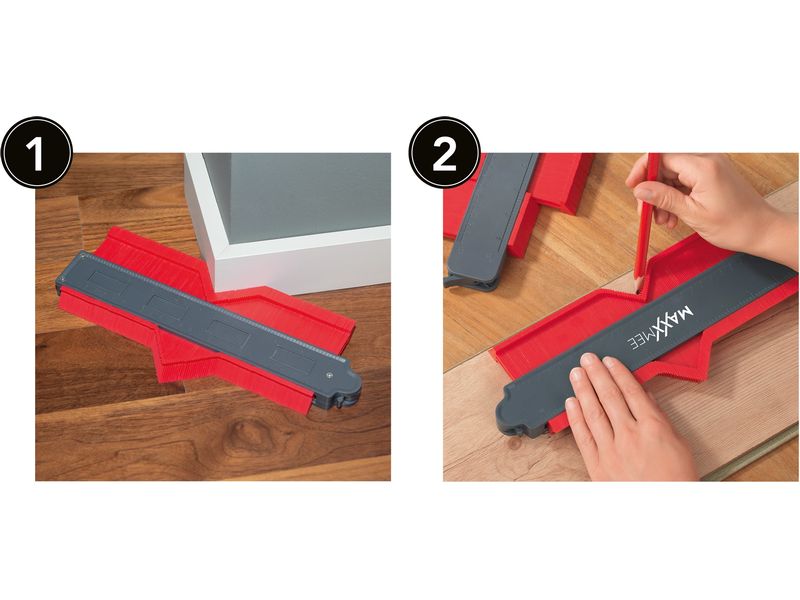 1

2

MAXXMEE