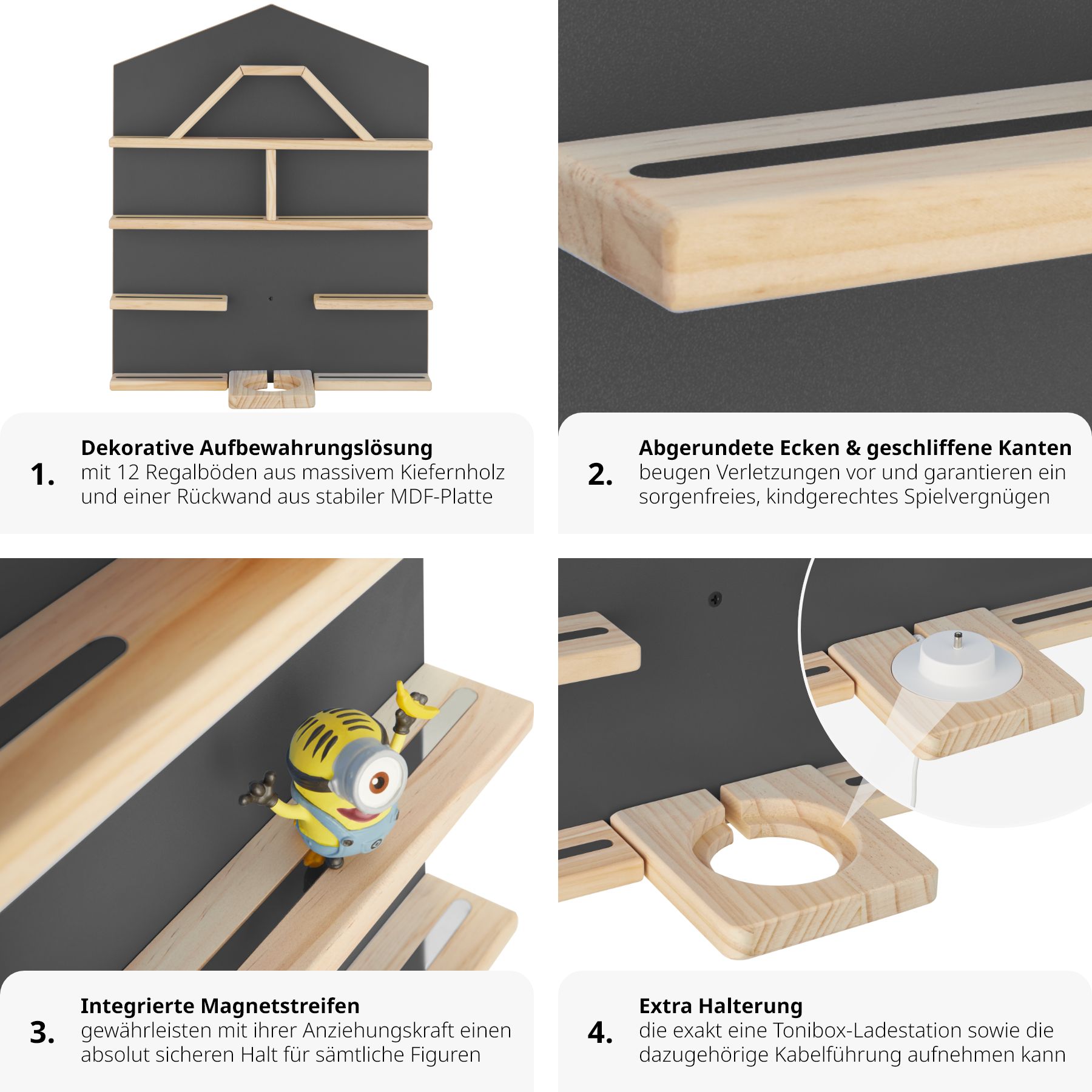 1. Dekorative Aufbewahrungslösung
mit 12 Regalböden aus massivem Kiefernholz und einer Rückwand aus stabiler MDF-Platte

2. Abgerundete Ecken & geschliffene Kanten
beugen Verletzungen vor und garantieren ein sorgenfreies, kindgerechtes Spielvergnügen

3. Integrierte Magnetstreifen
gewährleisten mit ihrer Anziehungskraft einen absolut sicheren Halt für sämtliche Figuren

4. Extra Halterung
die exakt eine Tonibox-Ladestation sowie die dazugehörige Kabelführung aufnehmen kann