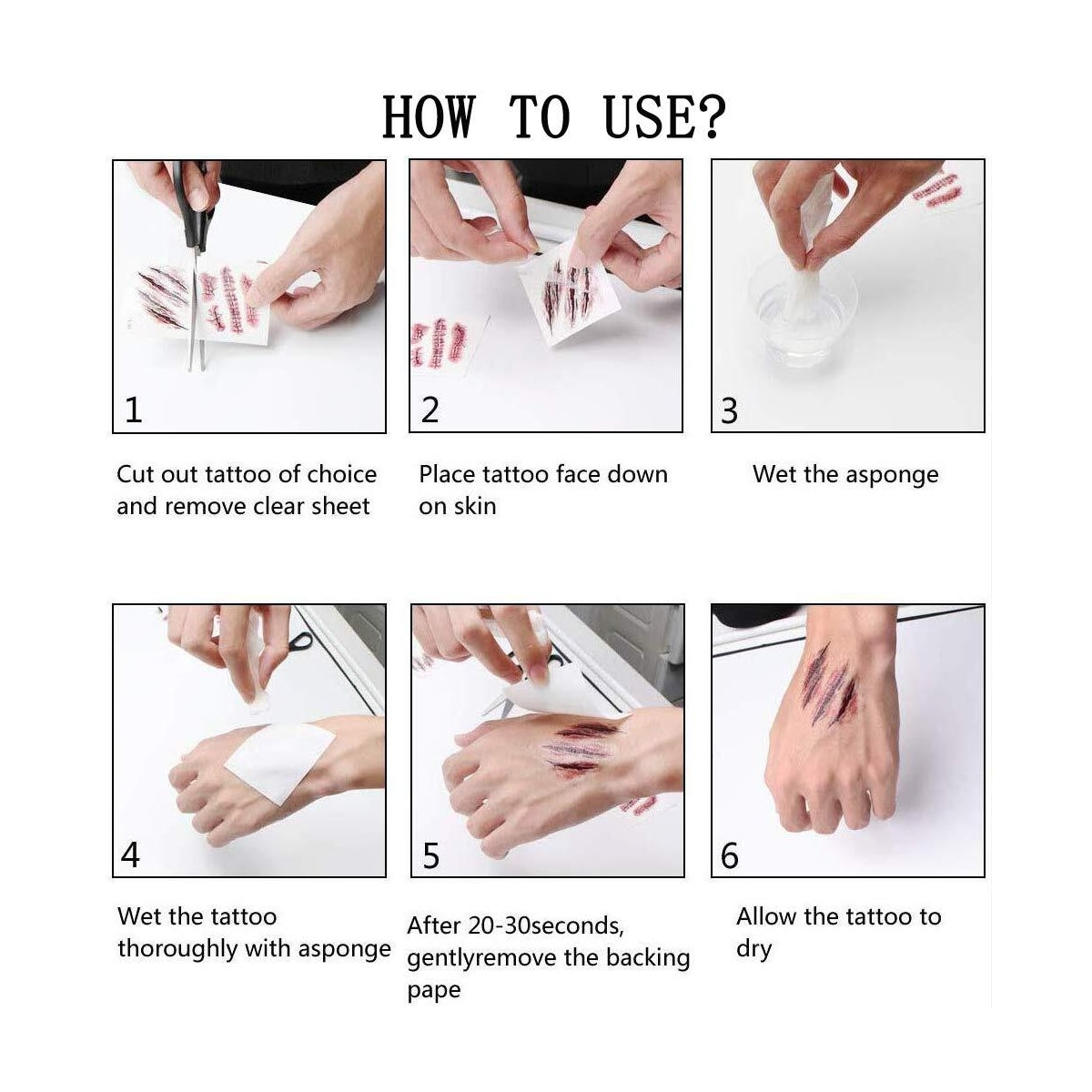 HOW TO USE?

1

Cut out tattoo of choice and remove clear sheet

2

Place tattoo face down on skin

3

Wet the asponge

4

Wet the tattoo thoroughly with asponge

5

After 20-30seconds, gentlyremove the backing pape

6

Allow the tattoo to dry