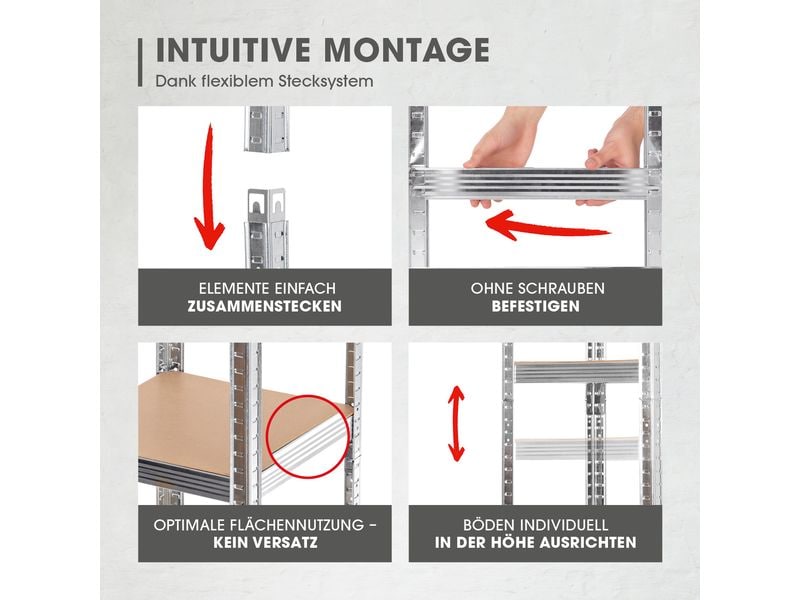 INTUITIVE MONTAGE
Dank flexiblem Stecksystem

ELEMENTE EINFACH
ZUSAMMENSTECKEN

OHNE SCHRAUBEN
BEFESTIGEN

OPTIMALE FLÄCHENNUTZUNG -
KEIN VERSATZ

BÖDEN INDIVIDUELL
IN DER HÖHE AUSRICHTEN