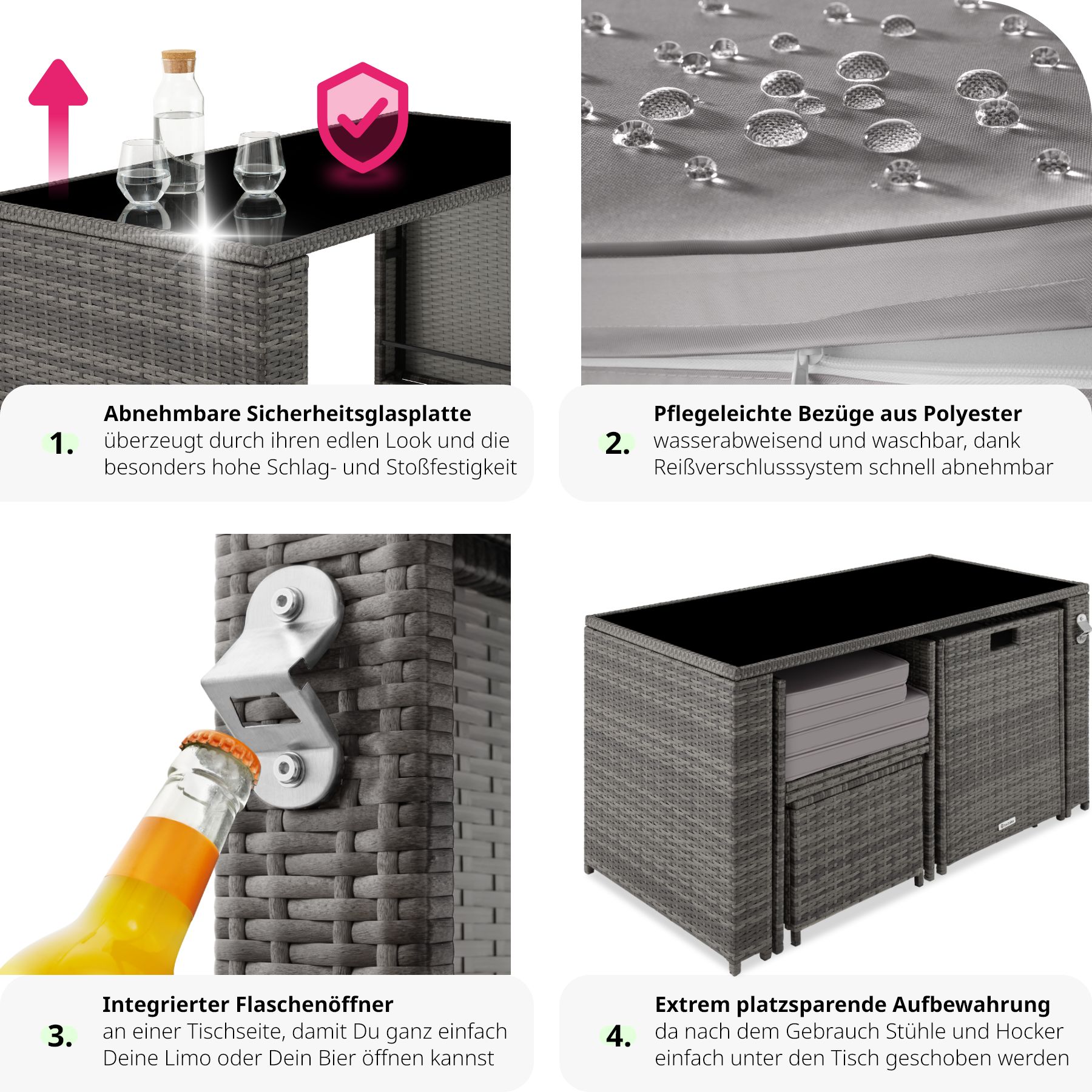 1. Abnehmbare Sicherheitsglasplatte
überzeugt durch ihren edlen Look und die besonders hohe Schlag- und Stoßfestigkeit

2. Pflegeleichte Bezüge aus Polyester
wasserabweisend und waschbar, dank Reißverschlusssystem schnell abnehmbar

3. Integrierter Flaschenöffner
an einer Tischseite, damit Du ganz einfach Deine Limo oder Dein Bier öffnen kannst

4. Extrem platzsparende Aufbewahrung
da nach dem Gebrauch Stühle und Hocker einfach unter den Tisch geschoben werden