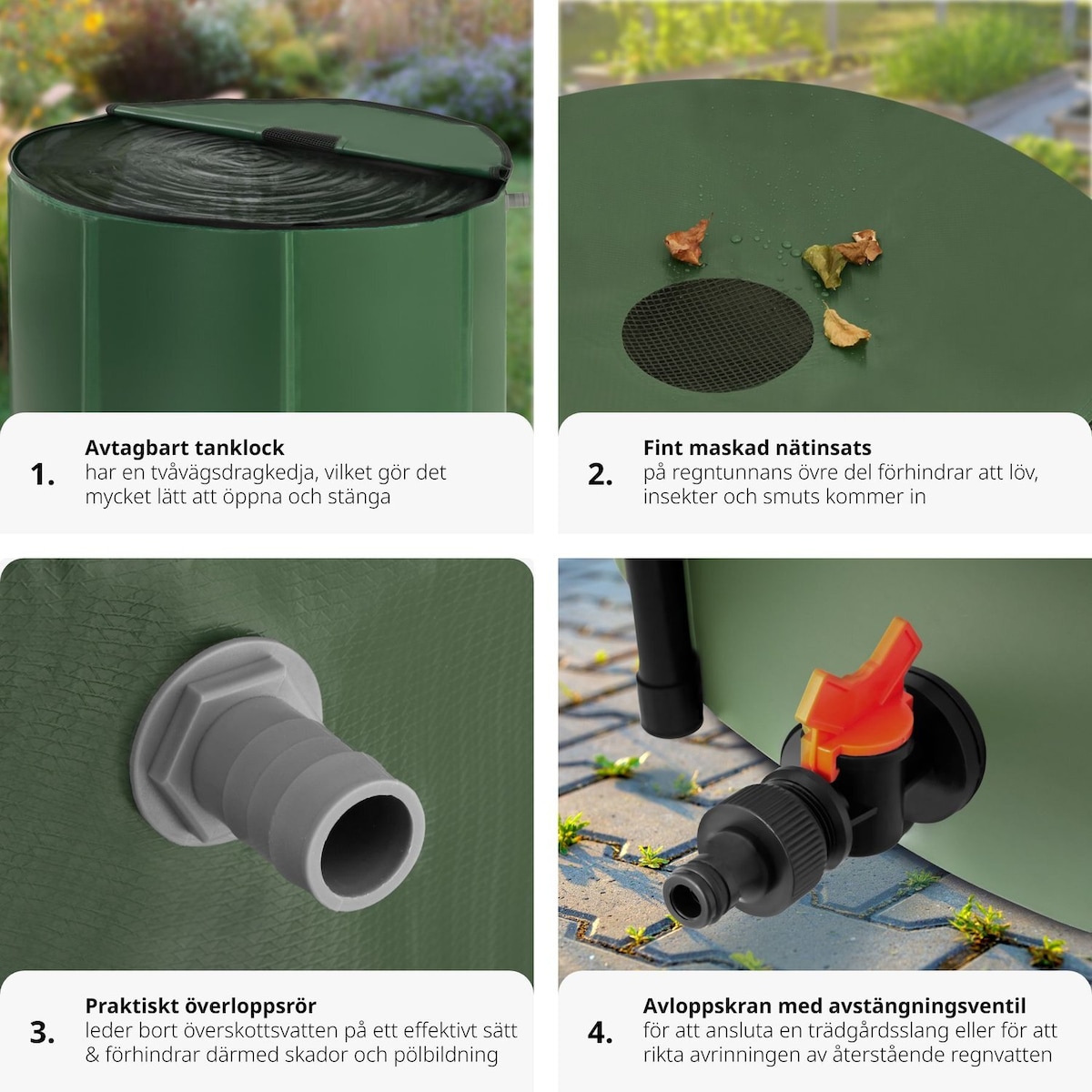 1.

Avtagbart tanklock
har en tvåvägsdragkedja, vilket gör det mycket lätt att öppna och stänga

2.

Fint maskad nätinsats
på regntunnans övre del förhindrar att löv, insekter och smuts kommer in

3.

Praktiskt överloppsrör
leder bort överskottsvatten på ett effektivt sätt & förhindrar därmed skador och pölbildning

4.

Avloppskran med avstängningsventil
för att ansluta en trädgårdsslang eller för att rikta avrinningen av återstående regnvatten