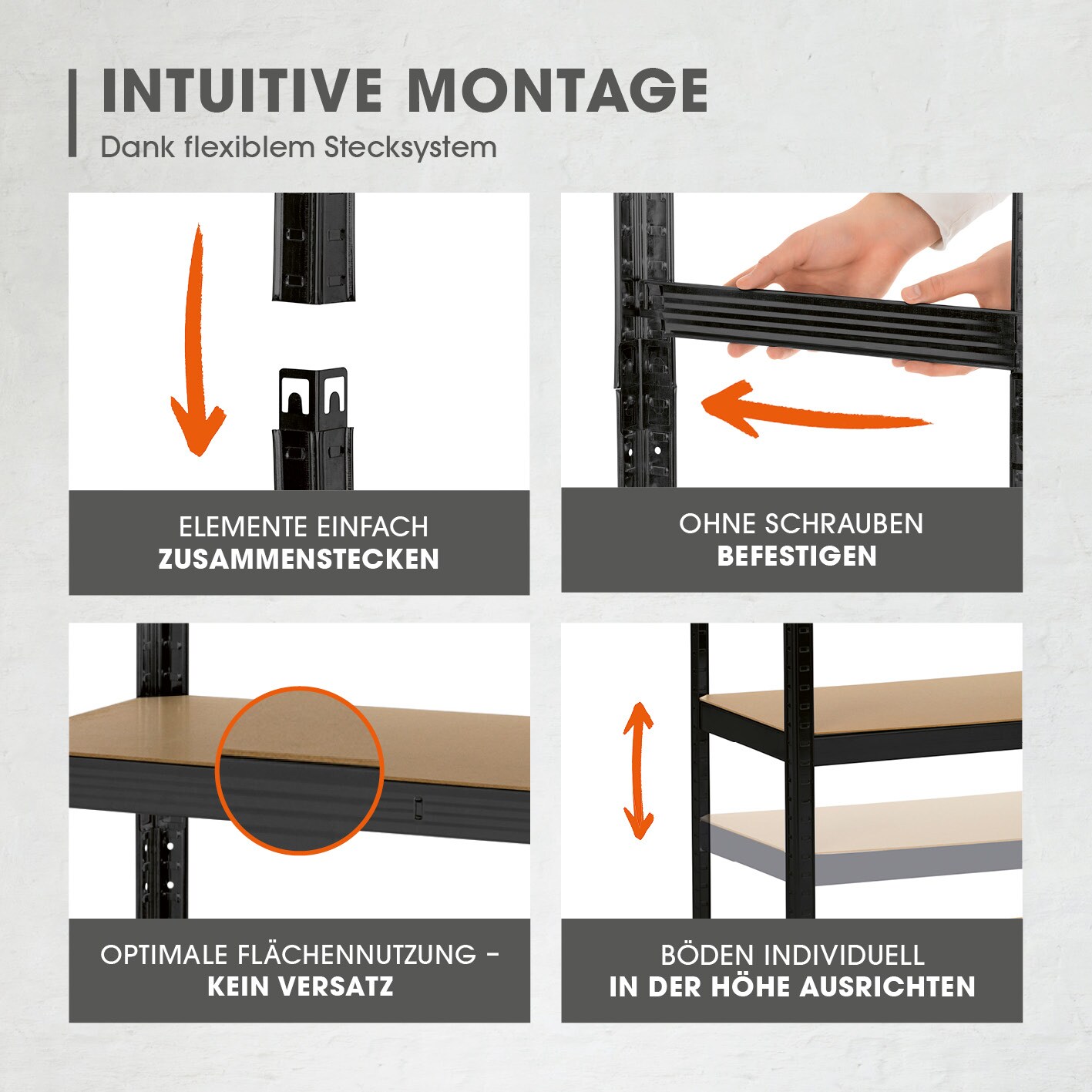 INTUITIVE MONTAGE
Dank flexiblem Stecksystem

ELEMENTE EINFACH
ZUSAMMENSTECKEN

OHNE SCHRAUBEN
BEFESTIGEN

OPTIMALE FLÄCHENNUTZUNG –
KEIN VERSATZ

BÖDEN INDIVIDUELL
IN DER HÖHE AUSRICHTEN