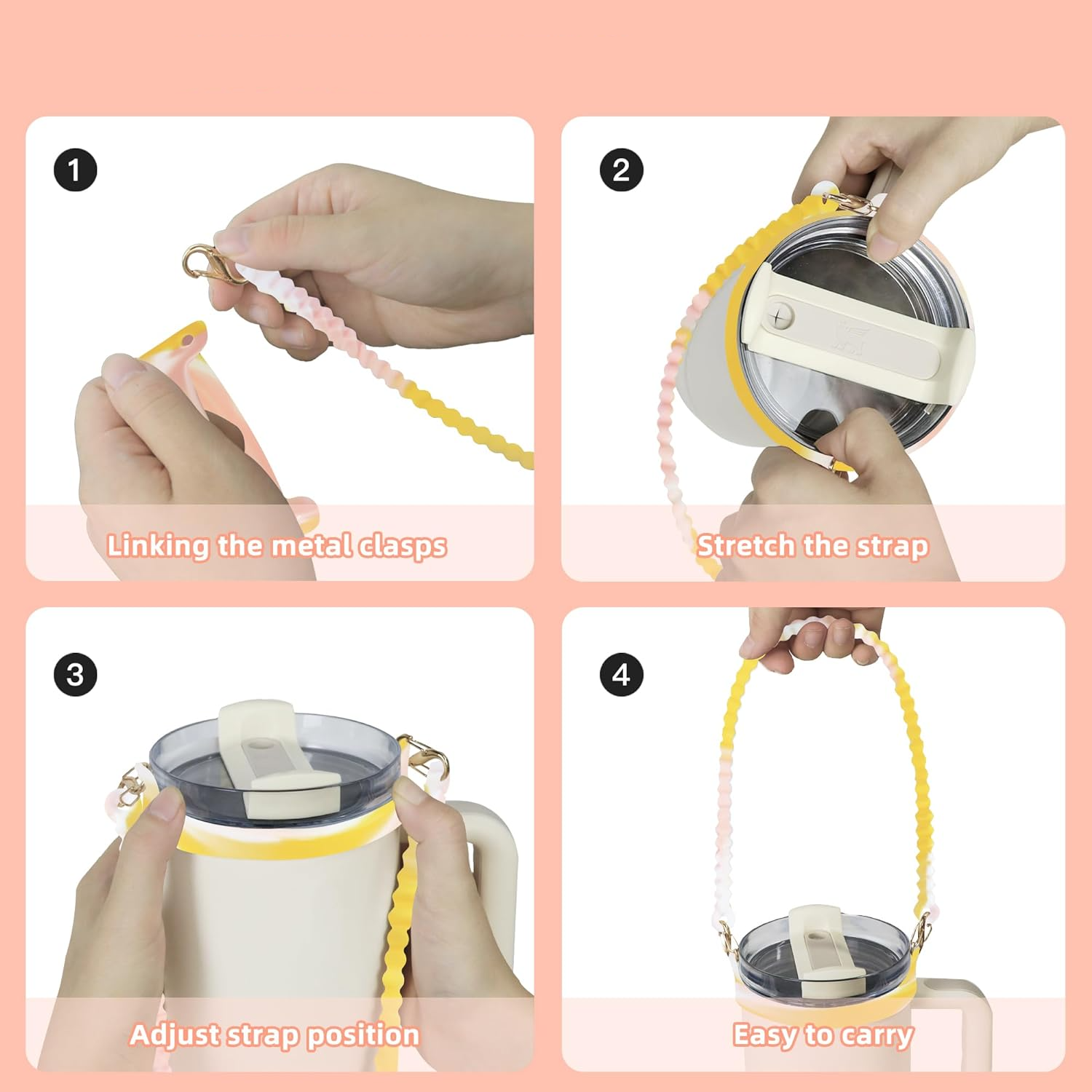 1

Linking the metal clasps

2

Stretch the strap

3

Adjust strap position

4

Easy to carry