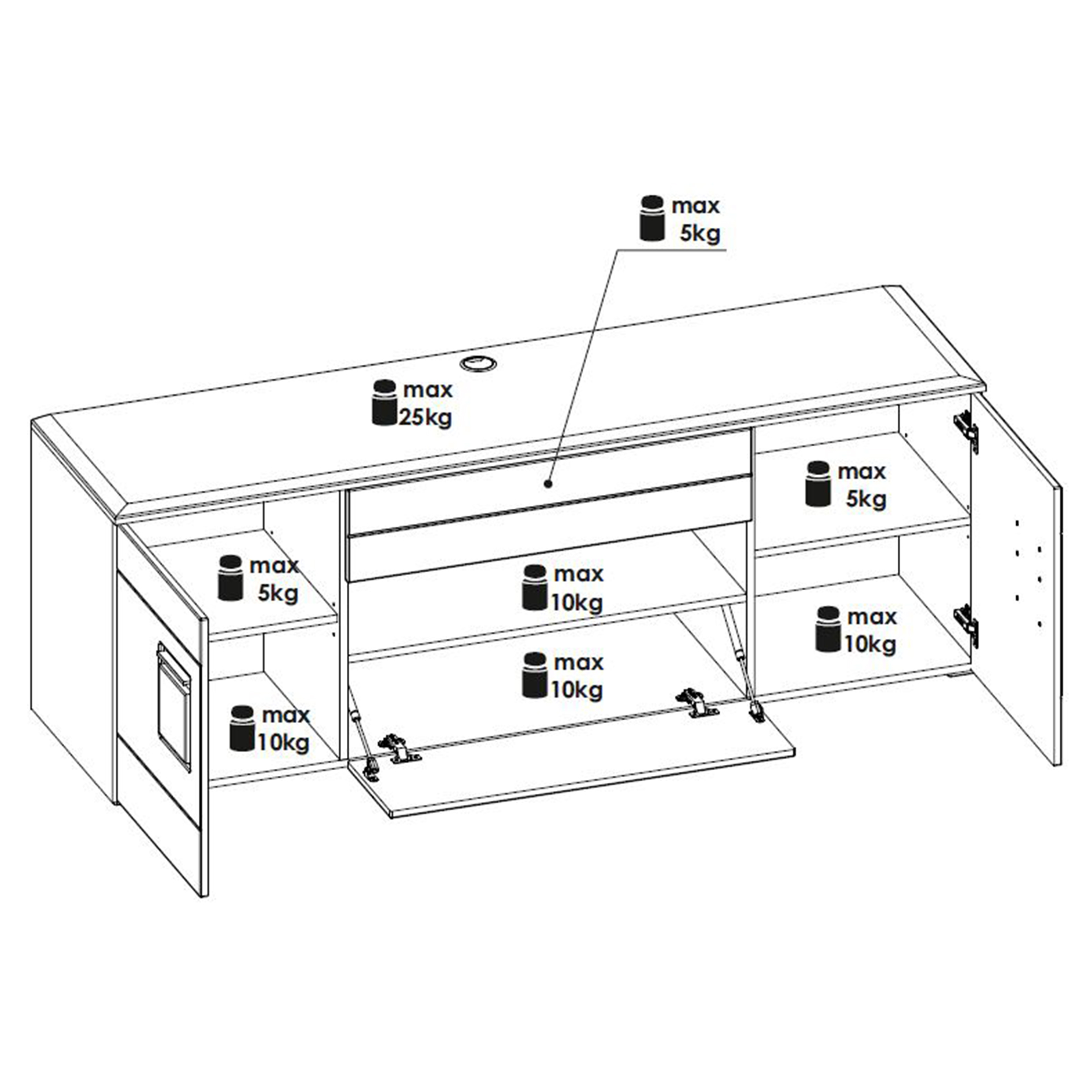 max
5kg

max
25kg

max
5kg

max
5kg

max
10kg

max
10kg

max
10kg

max
10kg