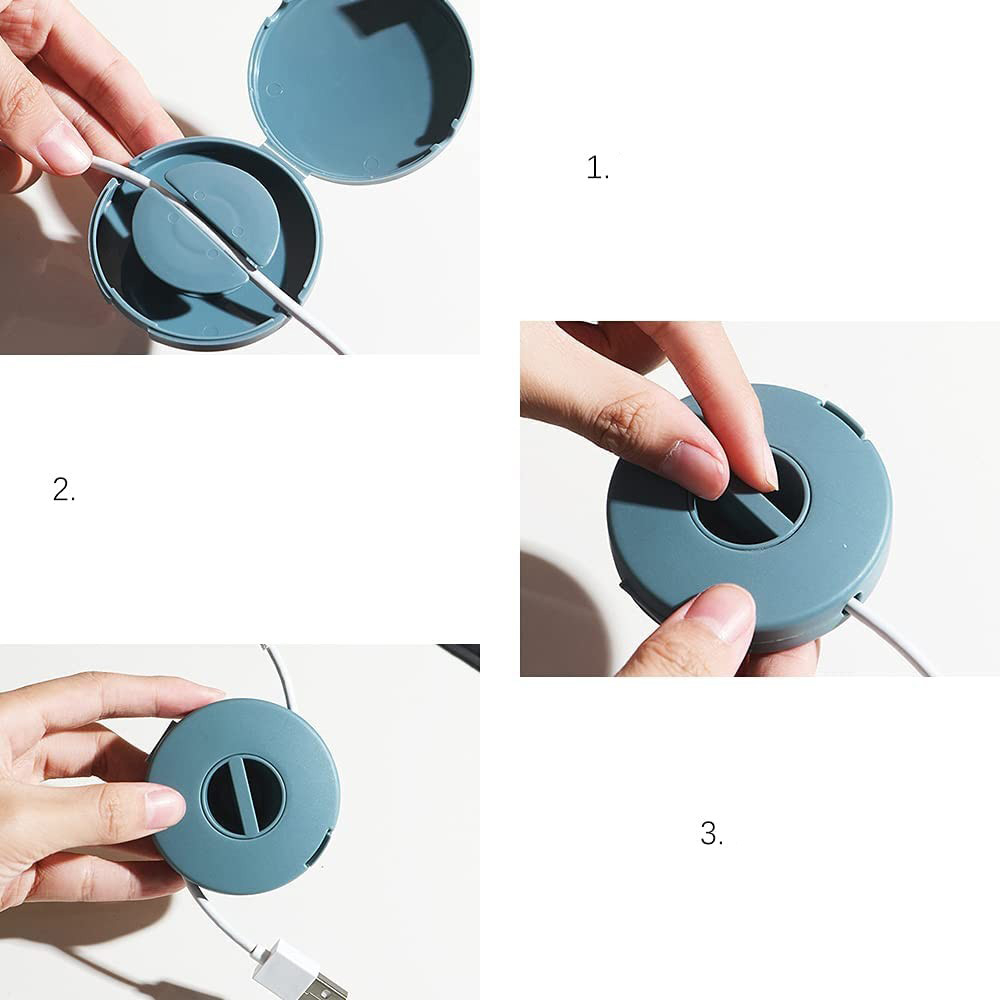 1.

2.

3.