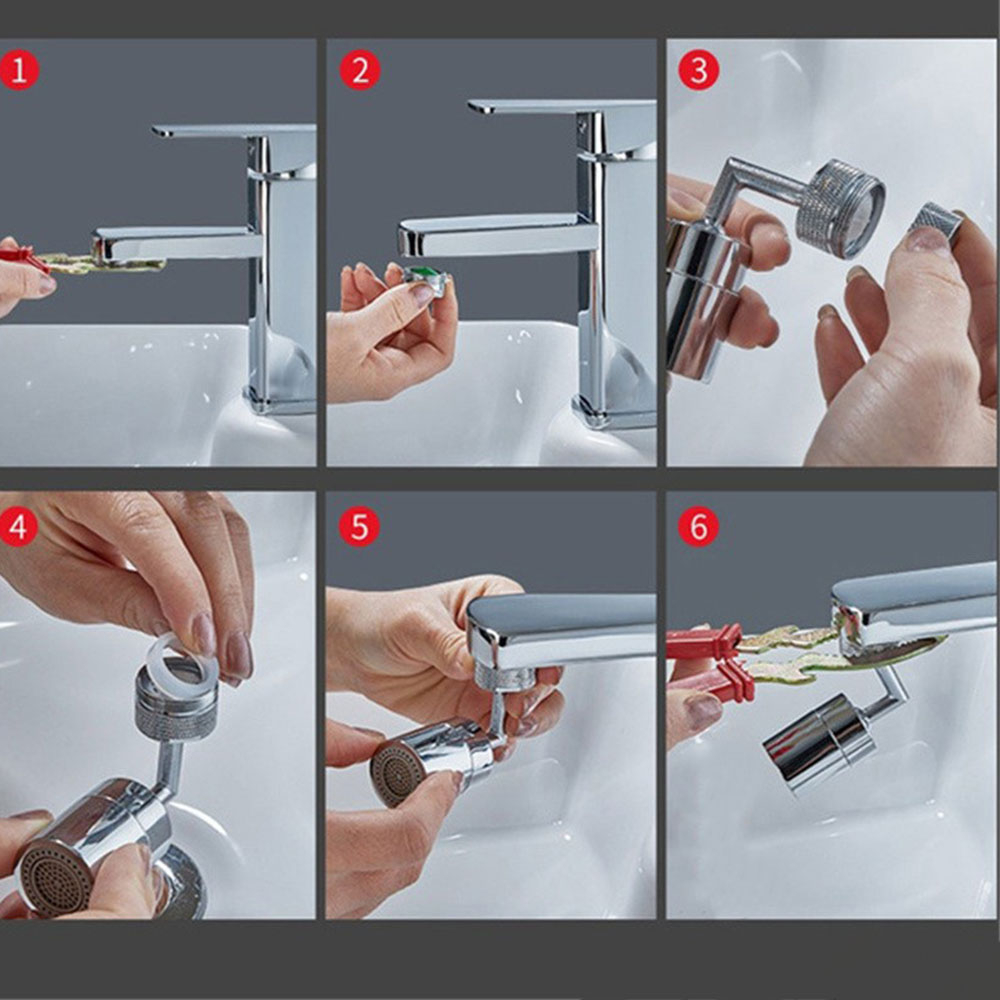 1

2

3

4

5

6