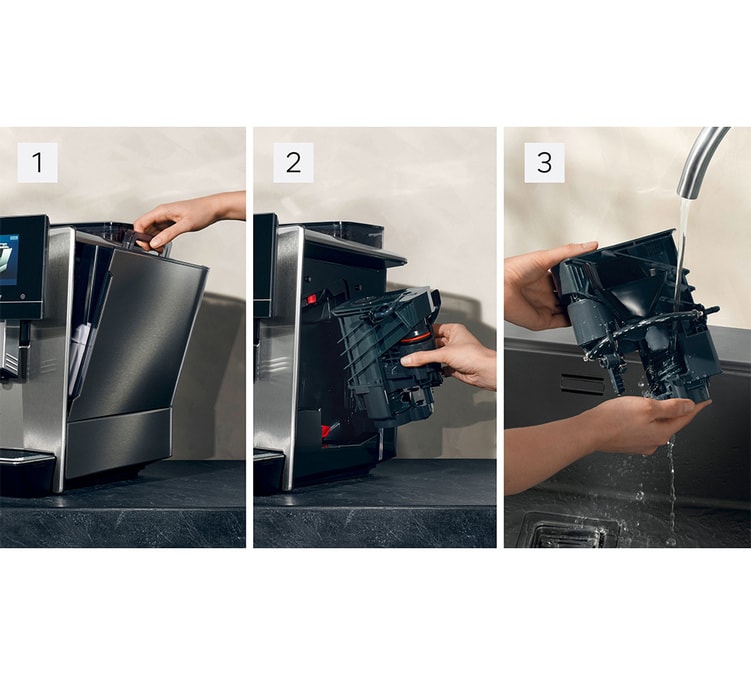 1

2

3