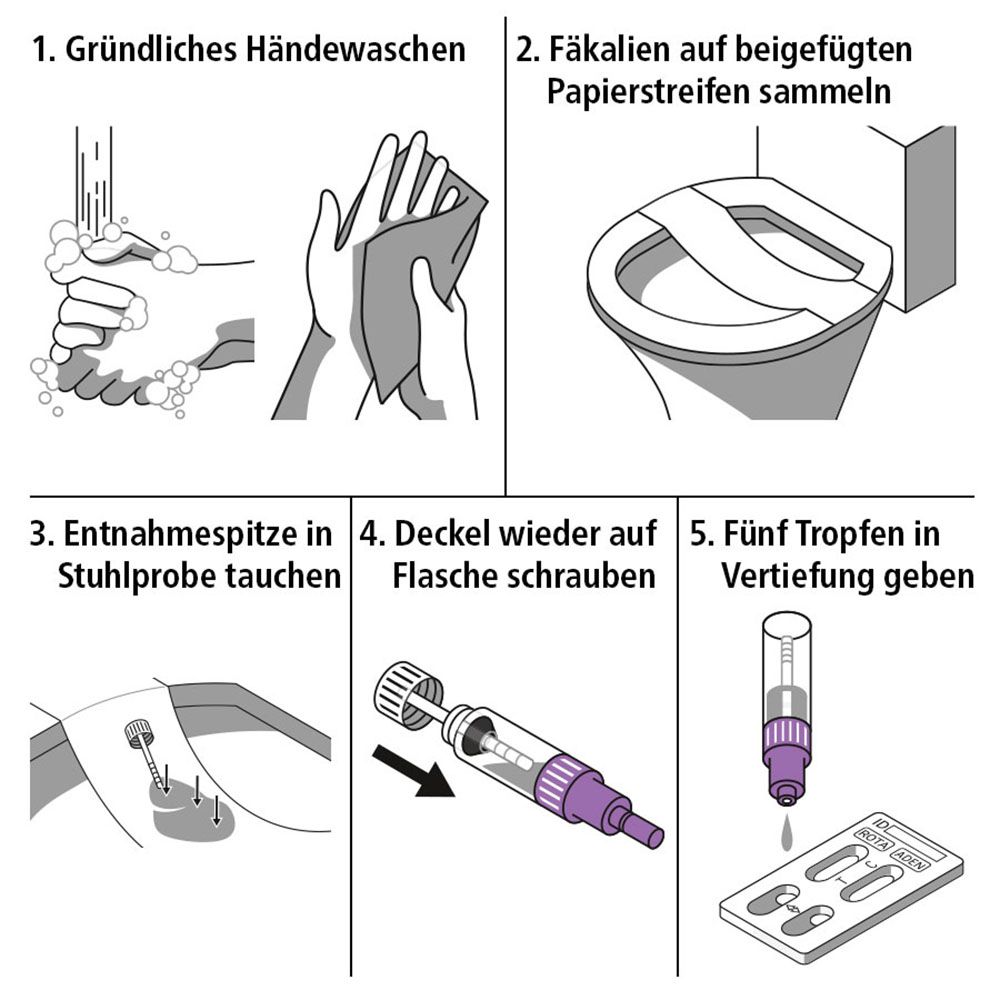 1. Gründliches Händewaschen

2. Fäkalien auf beigefügten Papierstreifen sammeln

3. Entnahmespitze in Stuhlprobe tauchen

4. Deckel wieder auf Flasche schrauben

5. Fünf Tropfen in Vertiefung geben

ID

ROTA

ADEN

C

T