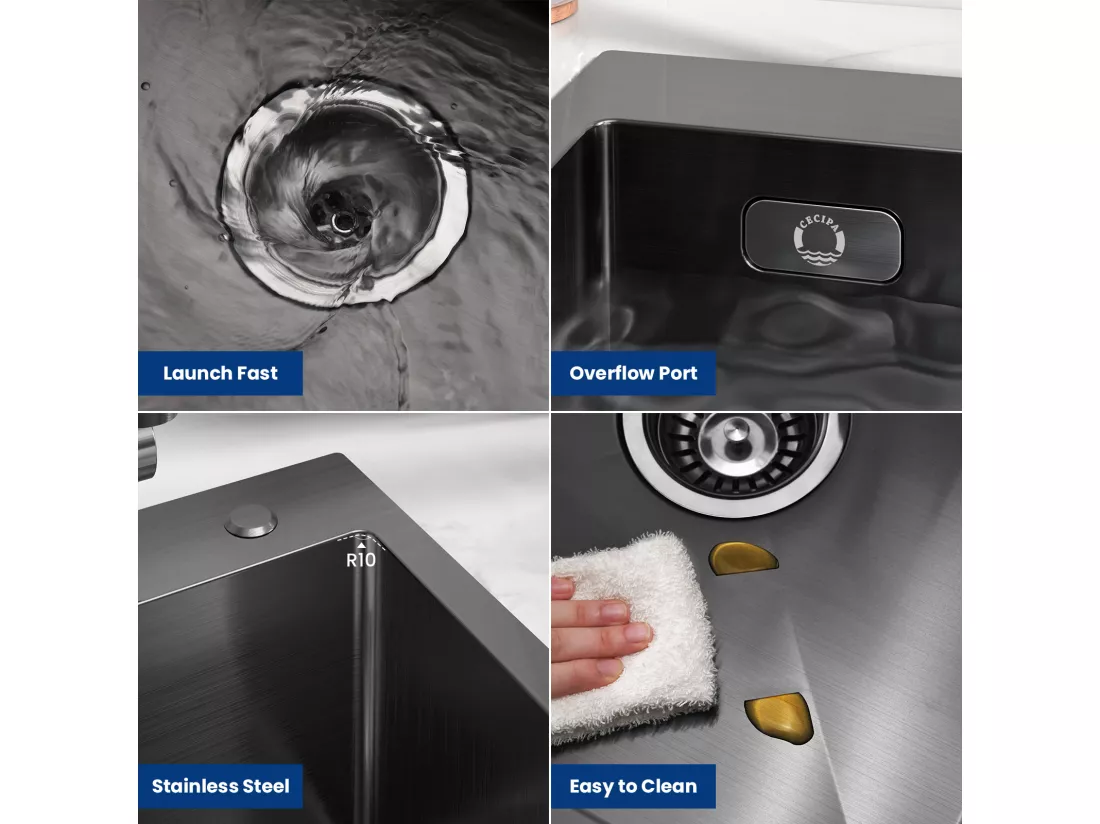 Launch Fast

CECIPA

Overflow Port

R10

Stainless Steel

Easy to Clean