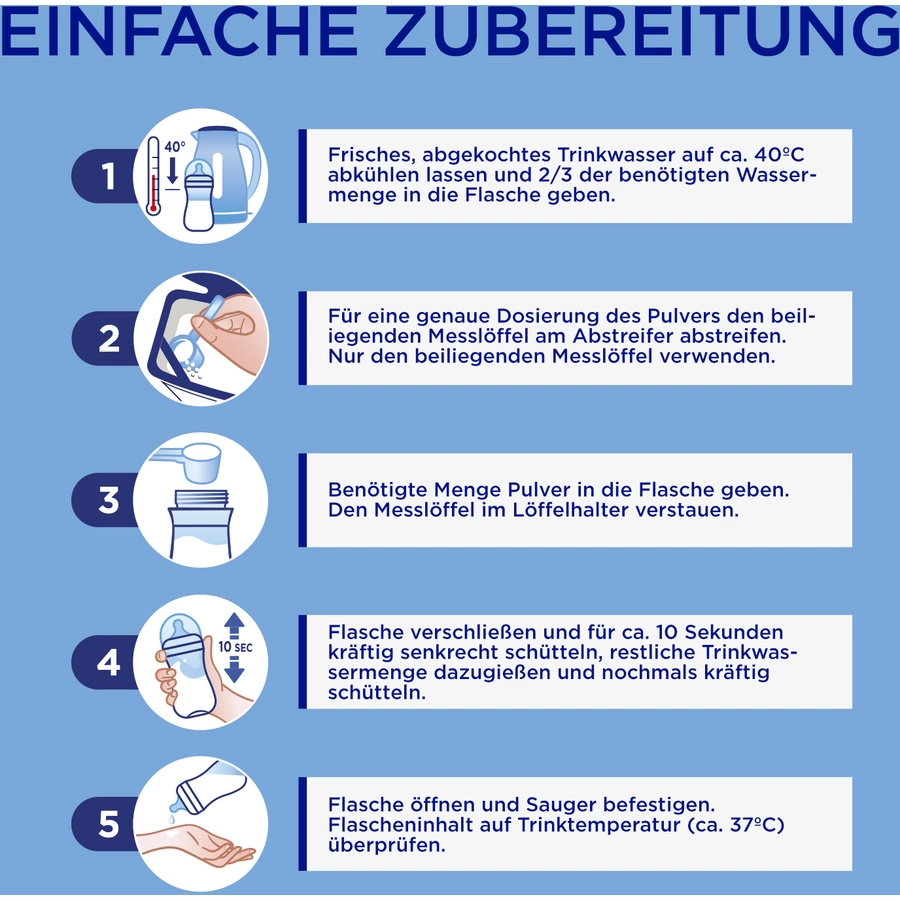 EINFACHE ZUBEREITUNG

1

40°

Frisches, abgekochtes Trinkwasser auf ca. 40ºC abkühlen lassen und 2/3 der benötigten Wassermenge in die Flasche geben.

2

Für eine genaue Dosierung des Pulvers den beiliegenden Messlöffel am Abstreifer abstreifen. Nur den beiliegenden Messlöffel verwenden.

3

Benötigte Menge Pulver in die Flasche geben. Den Messlöffel im Löffelhalter verstauen.

4

10 SEC

Flasche verschließen und für ca. 10 Sekunden kräftig senkrecht schütteln, restliche Trinkwassermenge dazugießen und nochmals kräftig schütteln.

5

Flasche öffnen und Sauger befestigen. Flascheninhalt auf Trinktemperatur (ca. 37ºC) überprüfen.