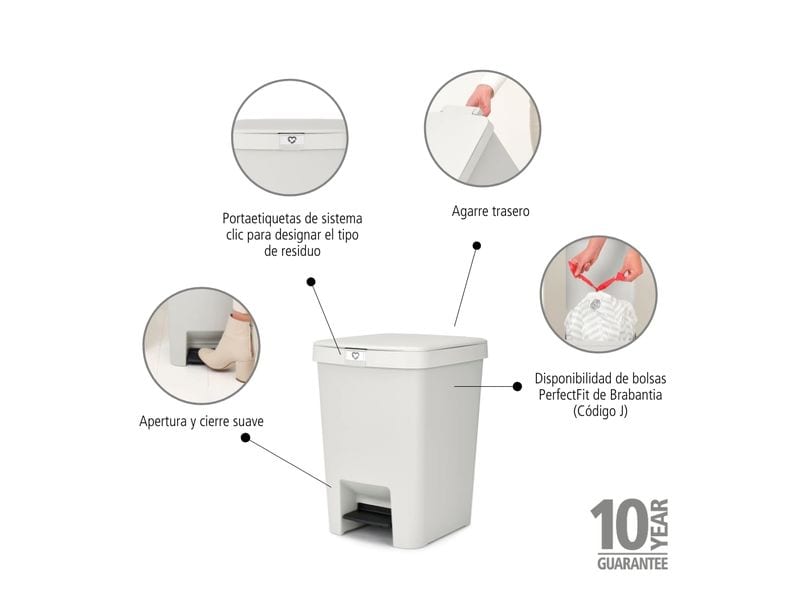 Portaetiquetas de sistema clic para designar el tipo de residuo

Agarre trasero

Apertura y cierre suave

Disponibilidad de bolsas PerfectFit de Brabantia (Código J)

10 YEAR
GUARANTEE