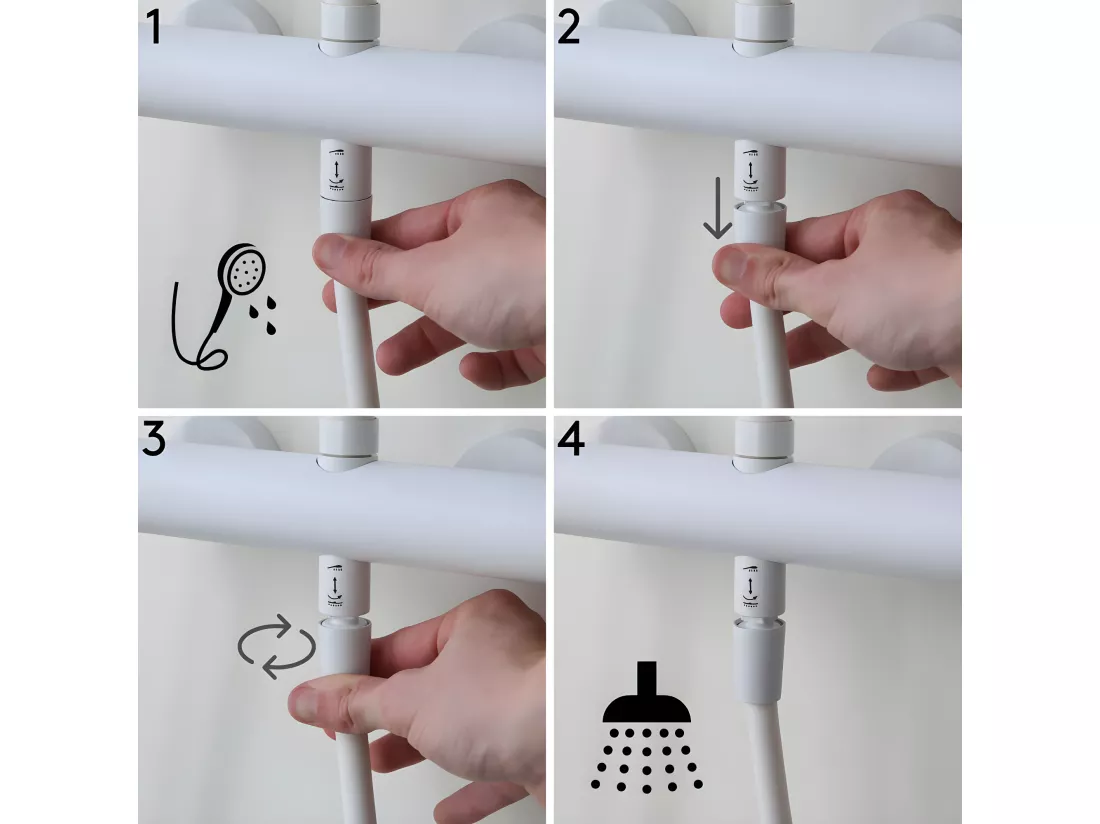 1

2

3

4