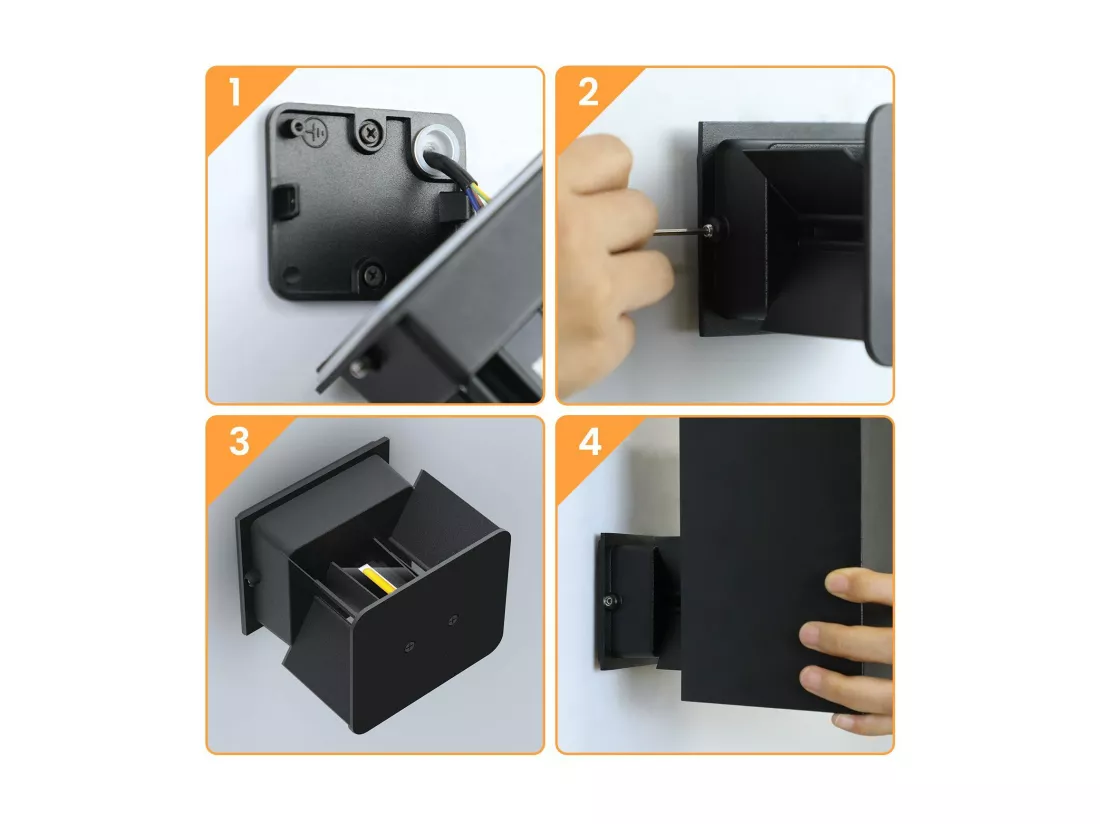 1

2

3

4