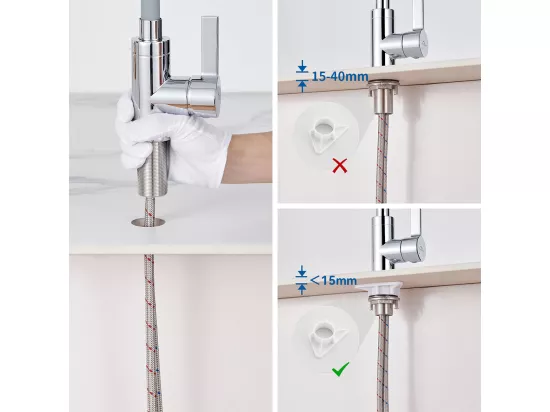 15-40mm

<15mm