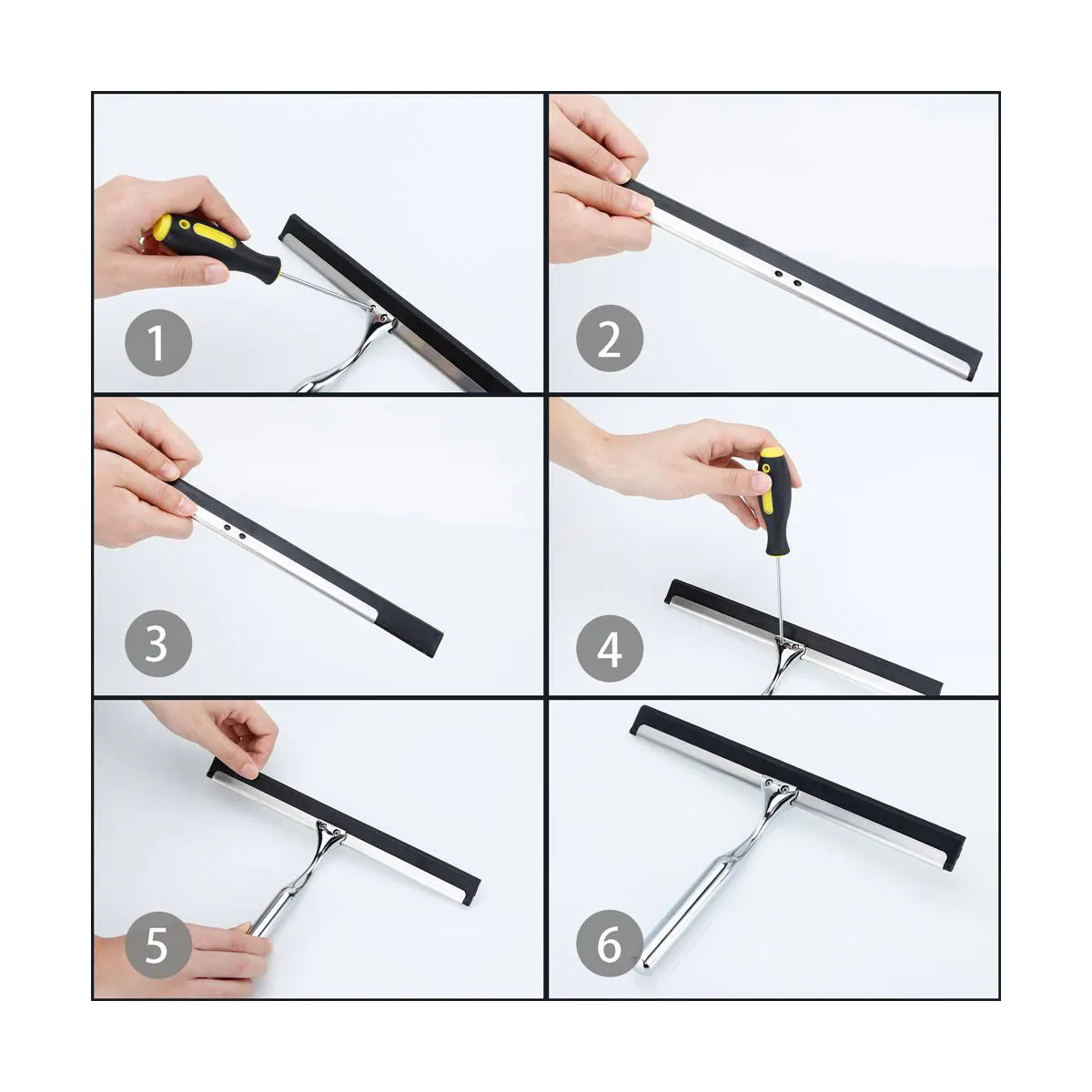 1

2

3

4

5

6