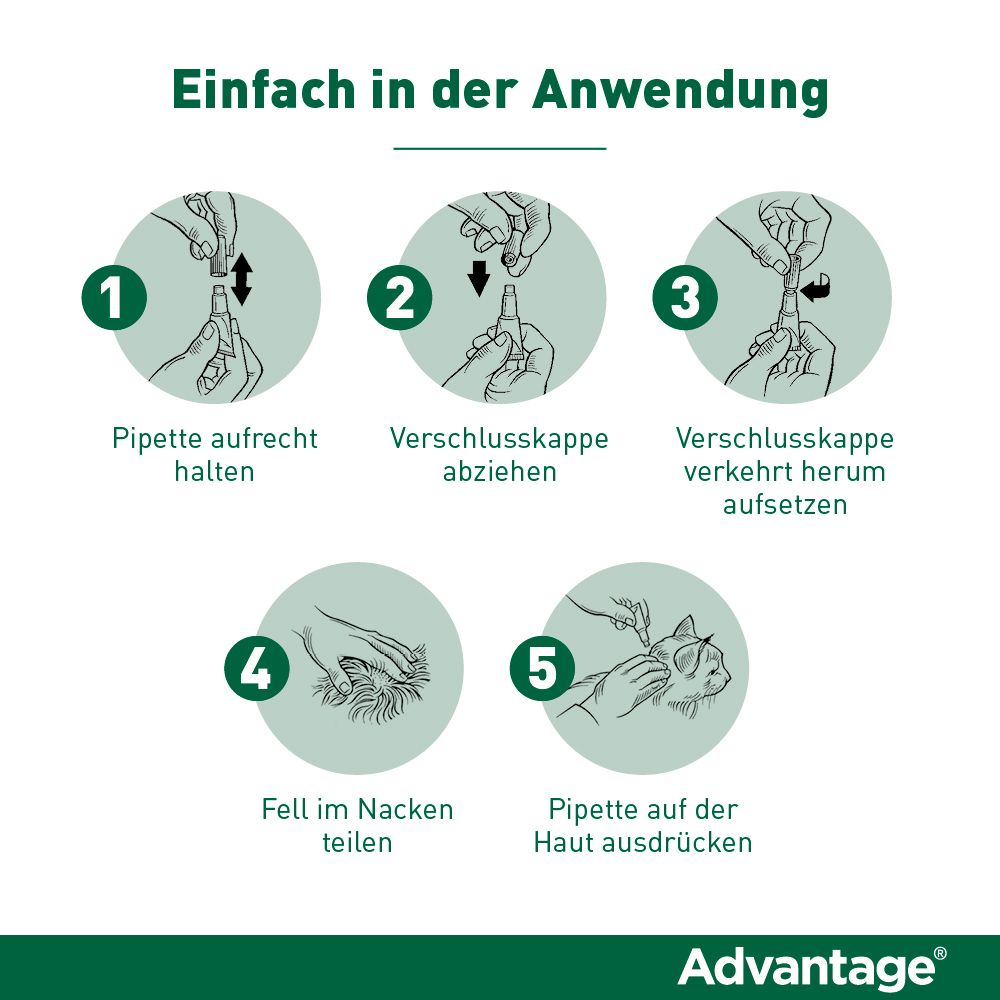 Einfach in der Anwendung

1

Pipette aufrecht halten

2

Verschlusskappe abziehen

3

Verschlusskappe verkehrt herum aufsetzen

4

Fell im Nacken teilen

5

Pipette auf der Haut ausdrücken

Advantage®