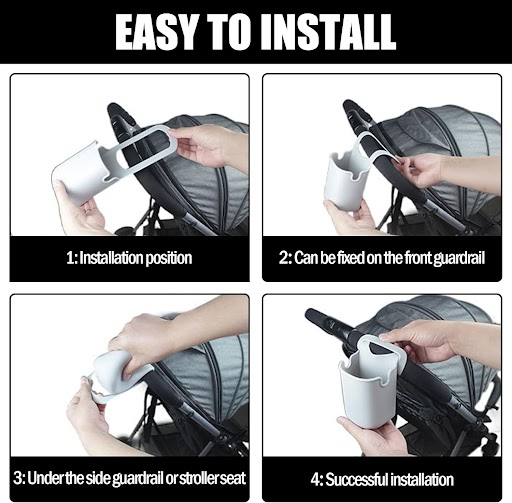 EASY TO INSTALL

1: Installation position

2: Can be fixed on the front guardrail

3: Under the side guardrail or stroller seat

4: Successful installation