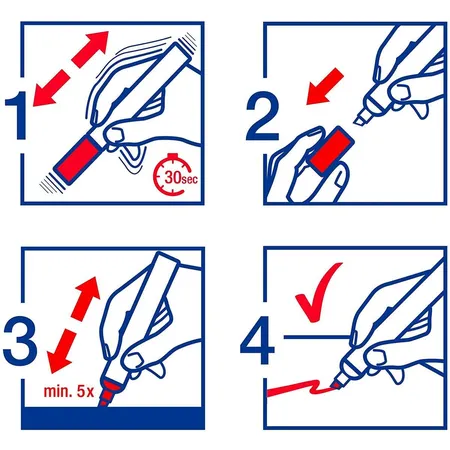 1
30sec
2
3
min. 5x
4