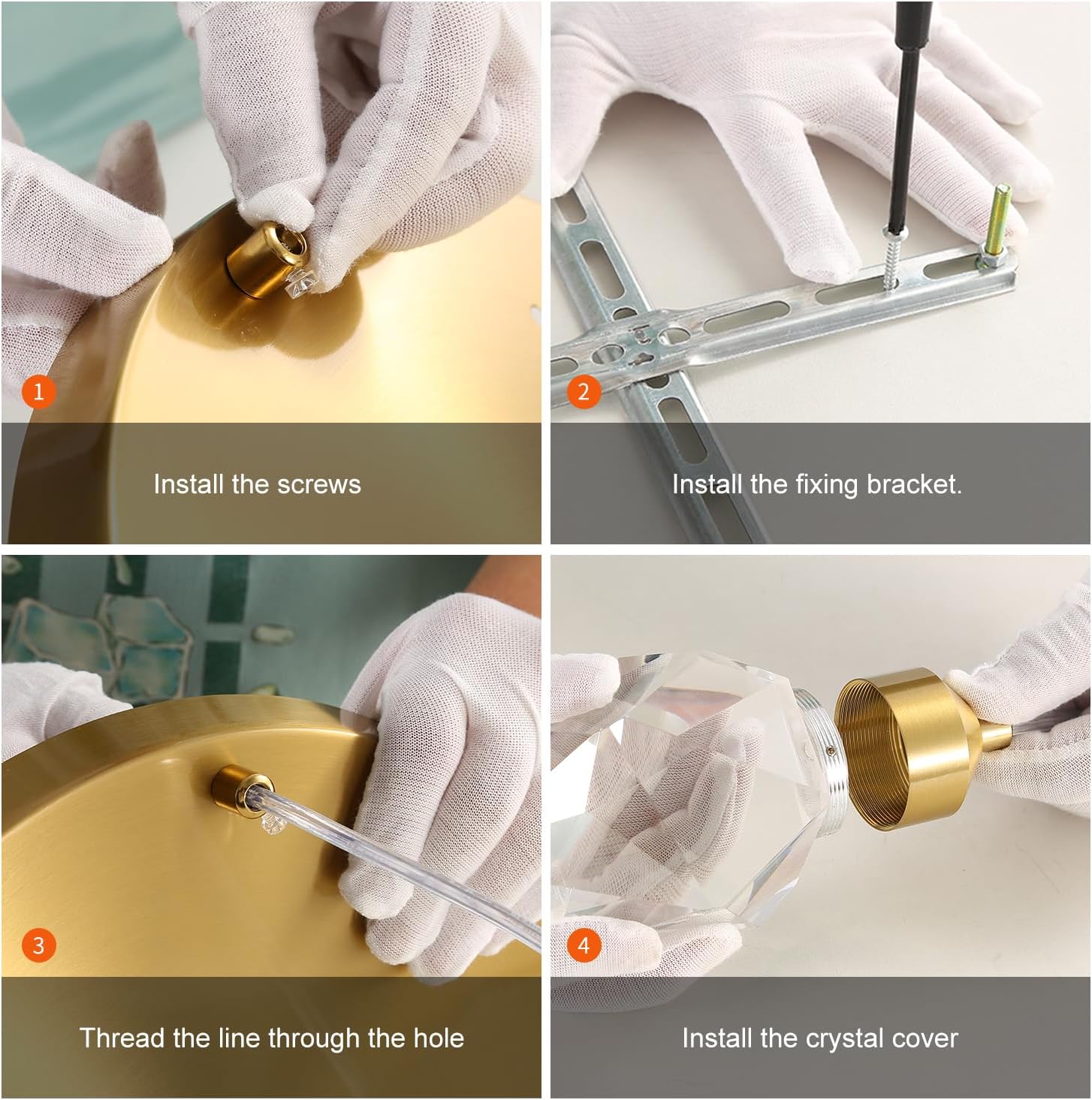 1

Install the screws

2

Install the fixing bracket.

3

Thread the line through the hole

4

Install the crystal cover