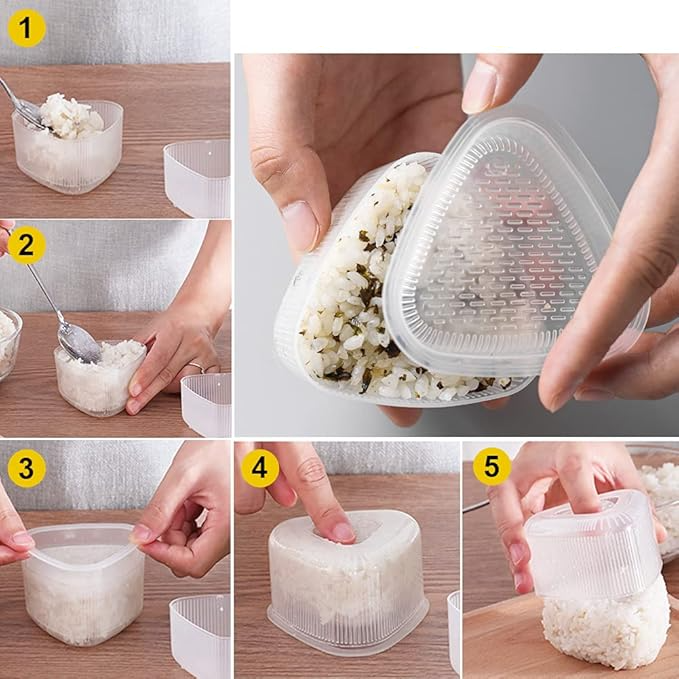 1

2

3

4

5