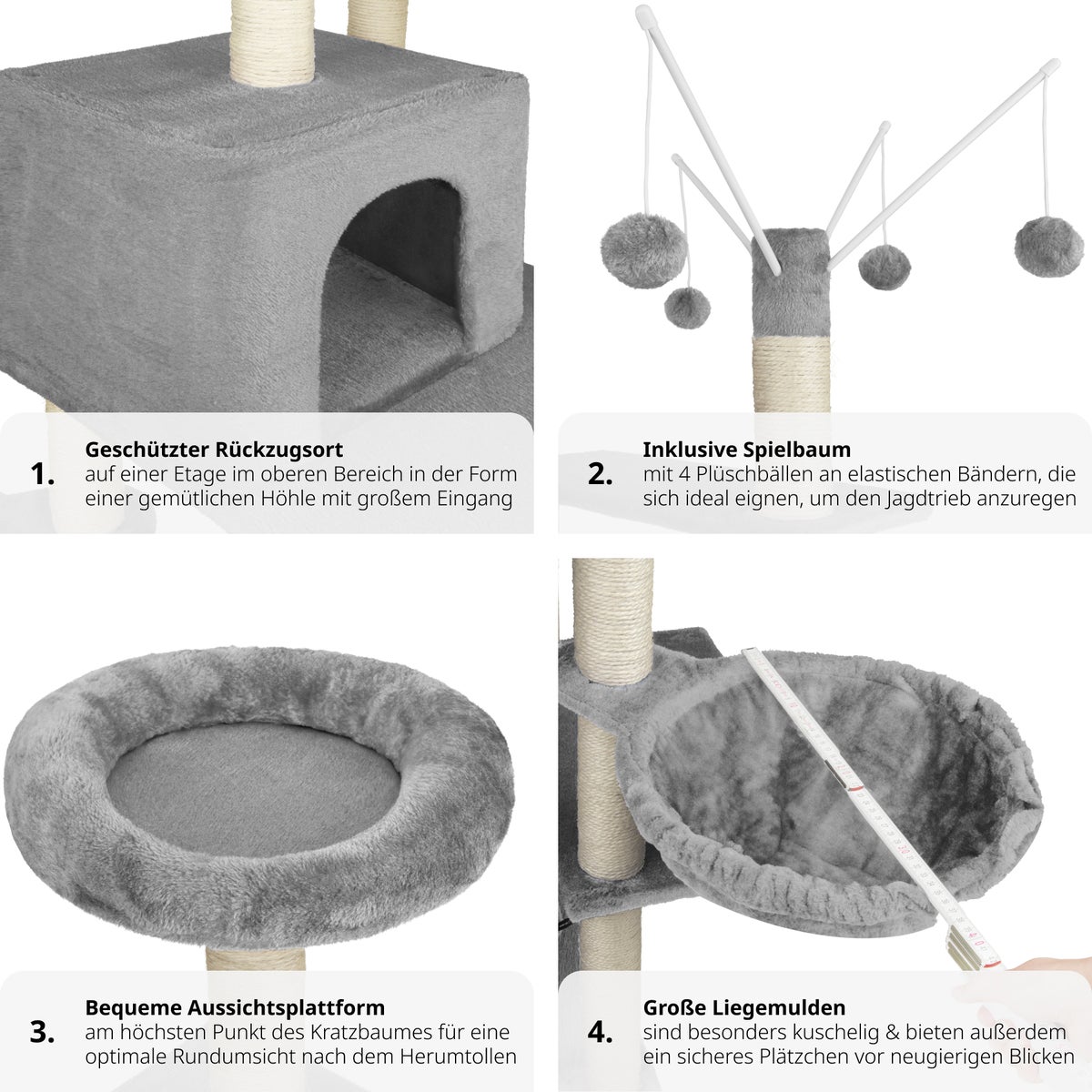 1.

Geschützter Rückzugsort
auf einer Etage im oberen Bereich in der Form einer gemütlichen Höhle mit großem Eingang

2.

Inklusive Spielbaum
mit 4 Plüschbällen an elastischen Bändern, die sich ideal eignen, um den Jagdtrieb anzuregen

3.

Bequeme Aussichtsplattform
am höchsten Punkt des Kratzbaumes für eine optimale Rundumsicht nach dem Herumtollen

4.

Große Liegemulden
sind besonders kuschelig & bieten außerdem ein sicheres Plätzchen vor neugierigen Blicken