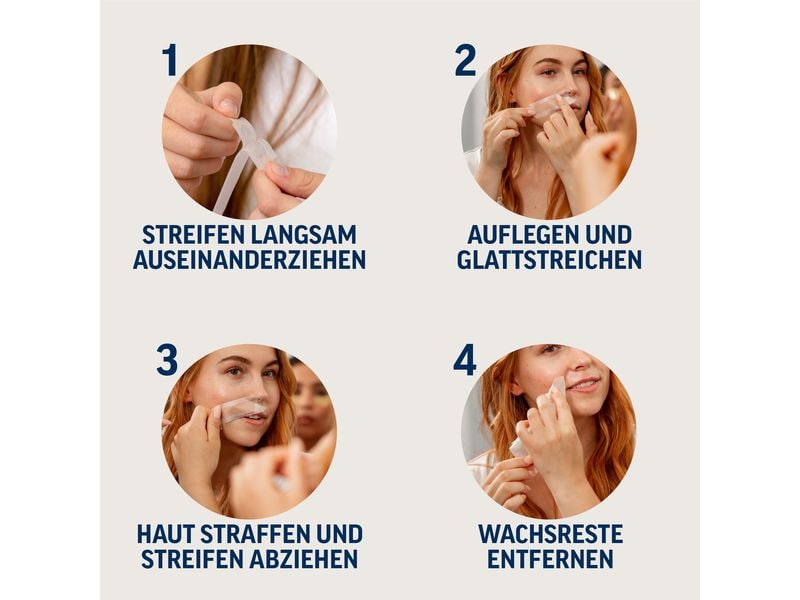 1

STREIFEN LANGSAM AUSEINANDERZIEHEN

2

AUFLEGEN UND GLATTSTREICHEN

3

HAUT STRAFFEN UND STREIFEN ABZIEHEN

4

WACHSRESTE ENTFERNEN