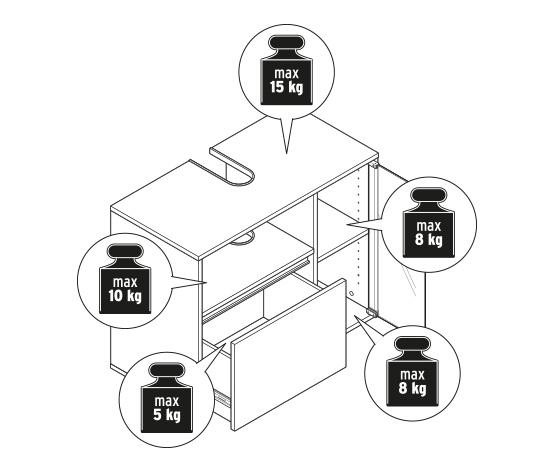 max
15 kg

max
8 kg

max
10 kg

max
5 kg

max
8 kg