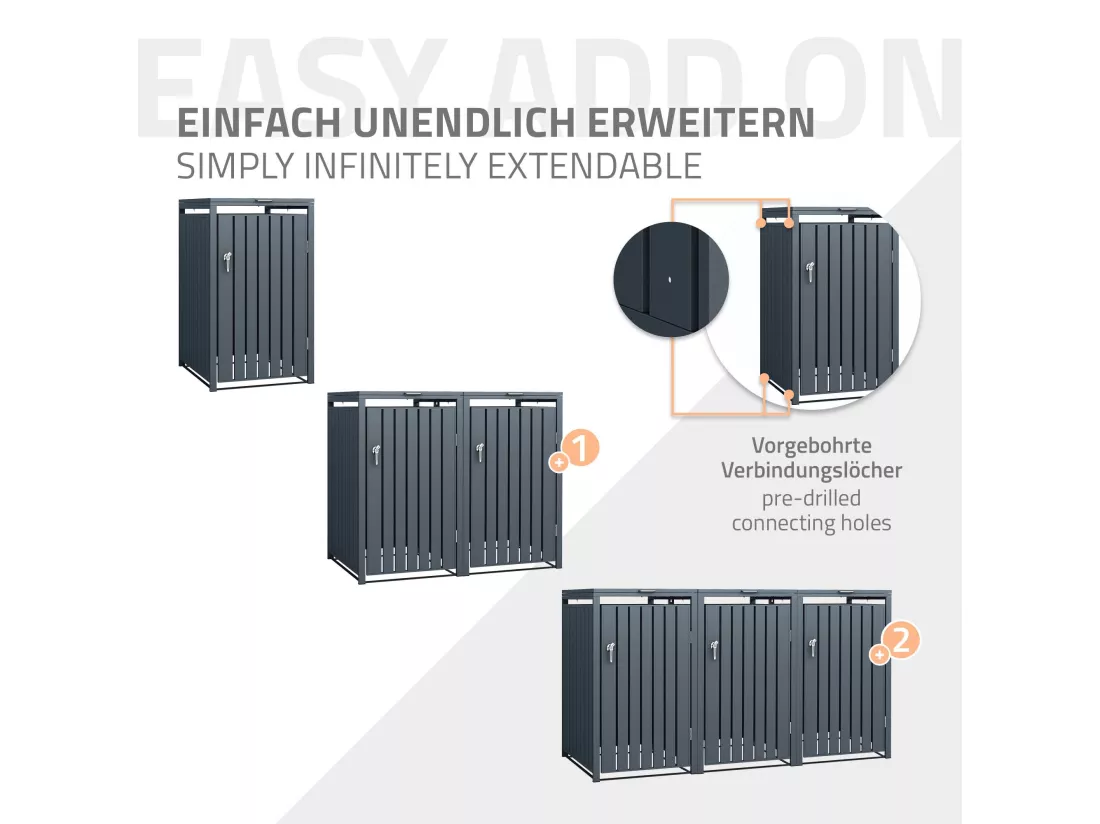 EASY ADD ON

EINFACH UNENDLICH ERWEITERN
SIMPLY INFINITELY EXTENDABLE

+1

Vorgebohrte
Verbindungslöcher
pre-drilled
connecting holes

+2