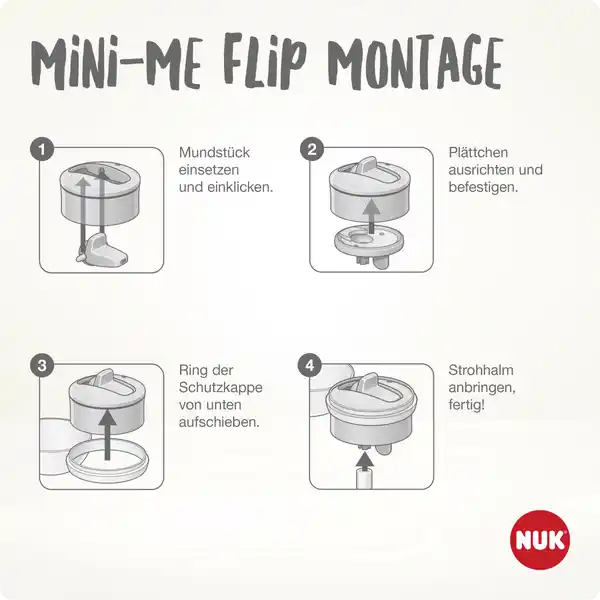 MiNi-ME FLiP MONTAGE

1
Mundstück einsetzen und einklicken.

2
Plättchen ausrichten und befestigen.

3
Ring der Schutzkappe von unten aufschieben.

4
Strohhalm anbringen, fertig!

NUK