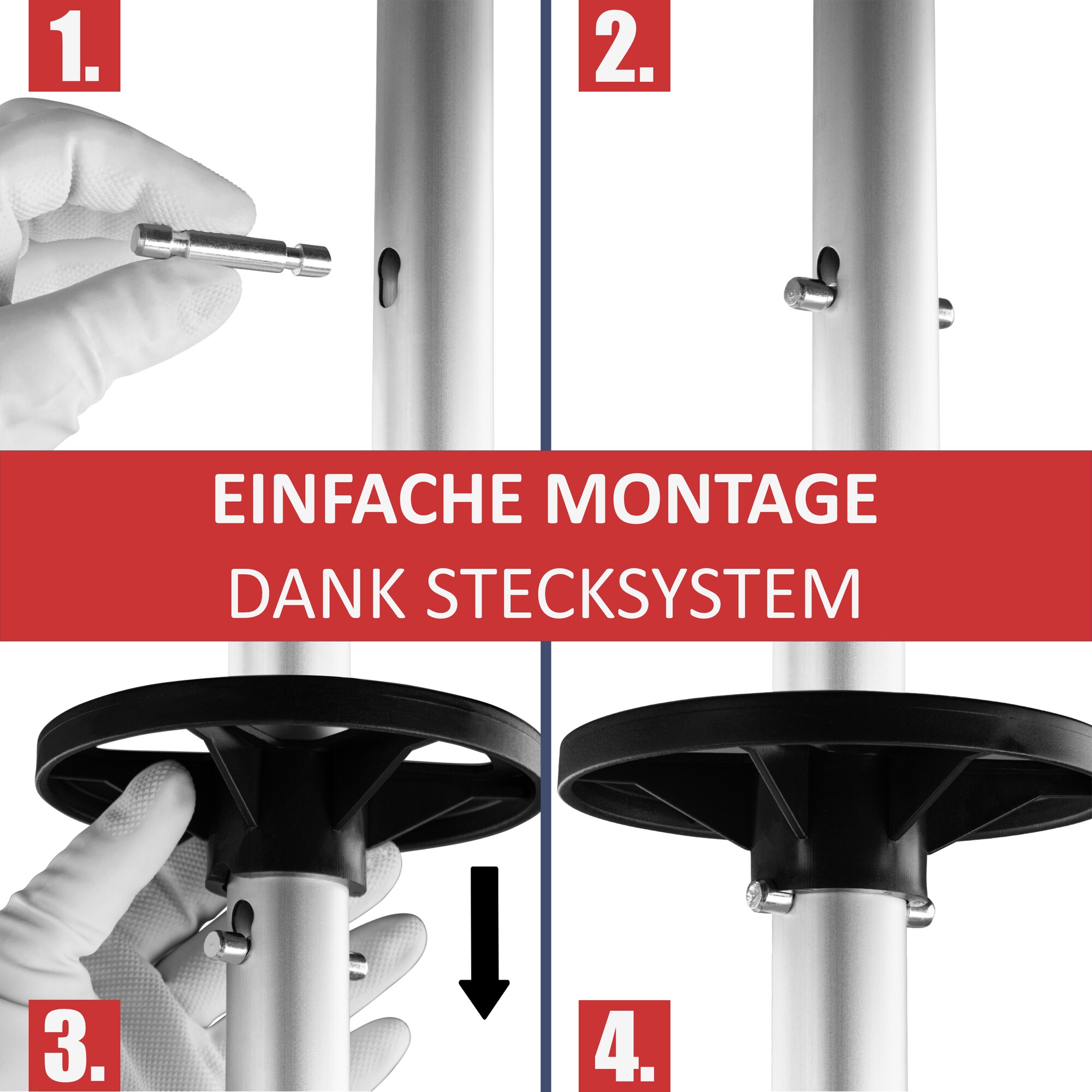 1.

2.

EINFACHE MONTAGE
DANK STECKSYSTEM

3.

4.