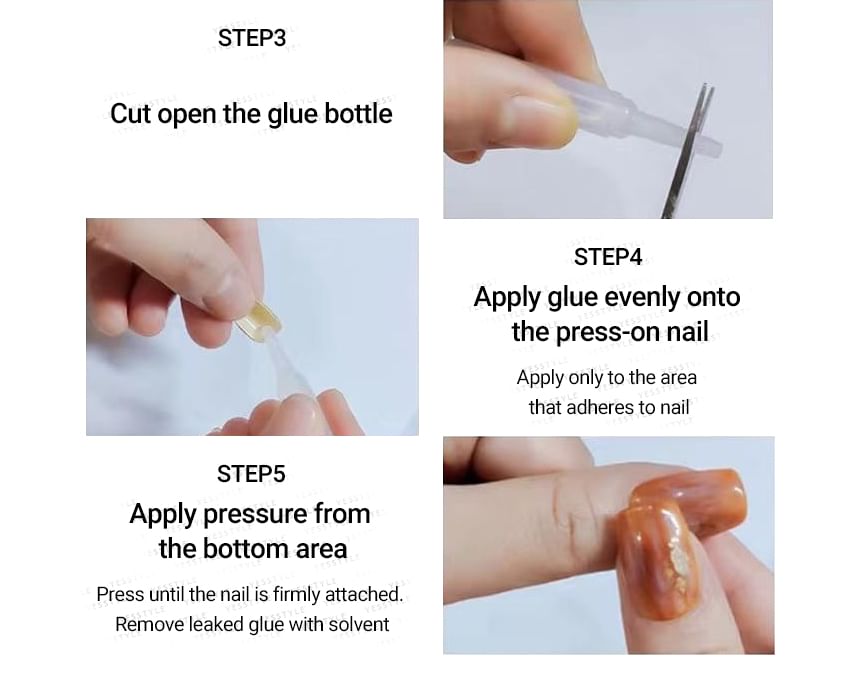 STEP3

Cut open the glue bottle

STEP4

Apply glue evenly onto the press-on nail

Apply only to the area that adheres to nail

STEP5

Apply pressure from the bottom area

Press until the nail is firmly attached. Remove leaked glue with solvent

YESSTYLE