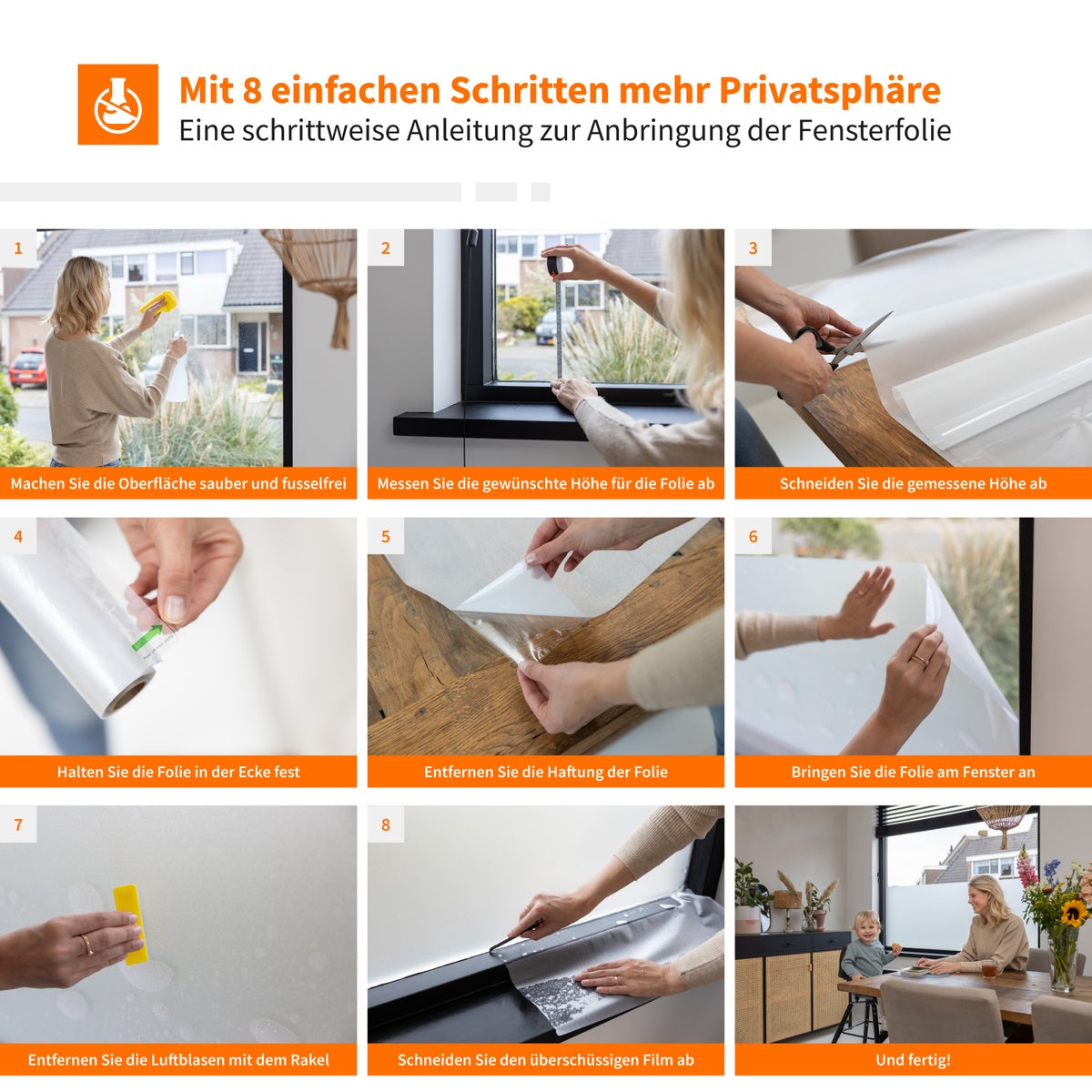 Mit 8 einfachen Schritten mehr Privatsphäre
Eine schrittweise Anleitung zur Anbringung der Fensterfolie

1
Machen Sie die Oberfläche sauber und fusselfrei

2
Messen Sie die gewünschte Höhe für die Folie ab

3
Schneiden Sie die gemessene Höhe ab

4
Halten Sie die Folie in der Ecke fest

5
Entfernen Sie die Haftung der Folie

6
Bringen Sie die Folie am Fenster an

7
Entfernen Sie die Luftblasen mit dem Rakel

8
Schneiden Sie den überschüssigen Film ab

Und fertig!