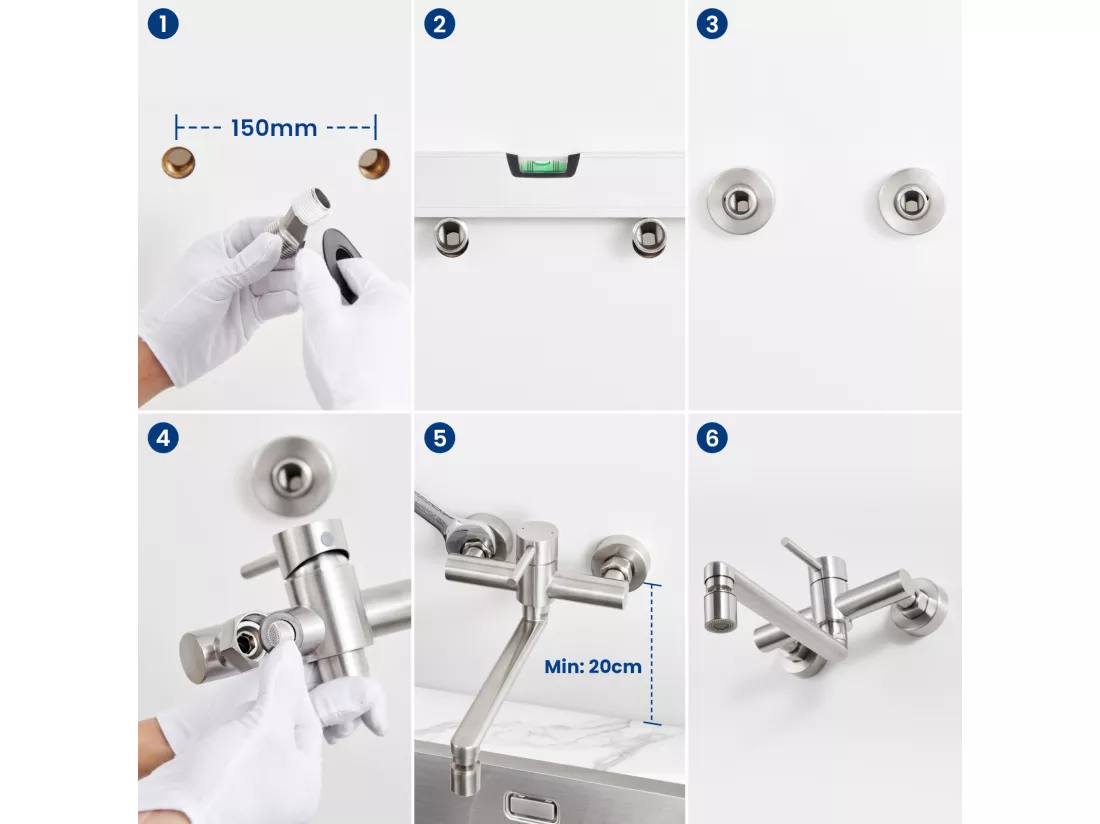 1

150mm

2

3

4

5

Min: 20cm

6