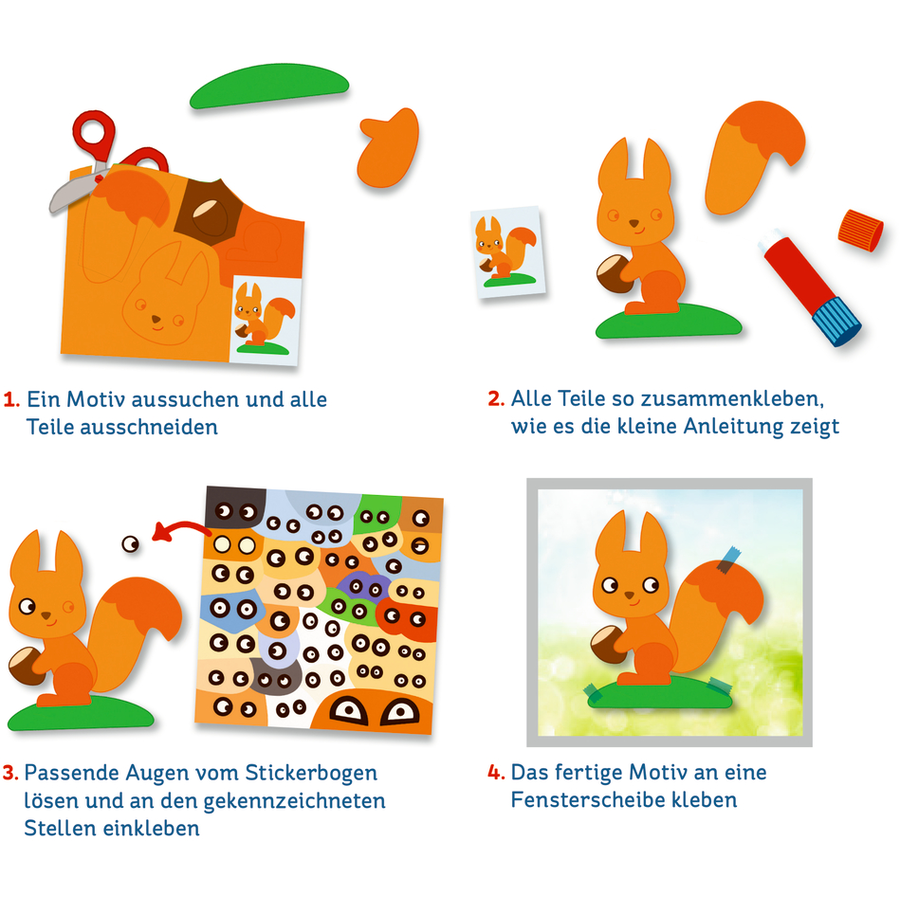 1. Ein Motiv aussuchen und alle Teile ausschneiden

2. Alle Teile so zusammenkleben, wie es die kleine Anleitung zeigt

3. Passende Augen vom Stickerbogen lösen und an den gekennzeichneten Stellen einkleben

4. Das fertige Motiv an eine Fensterscheibe kleben