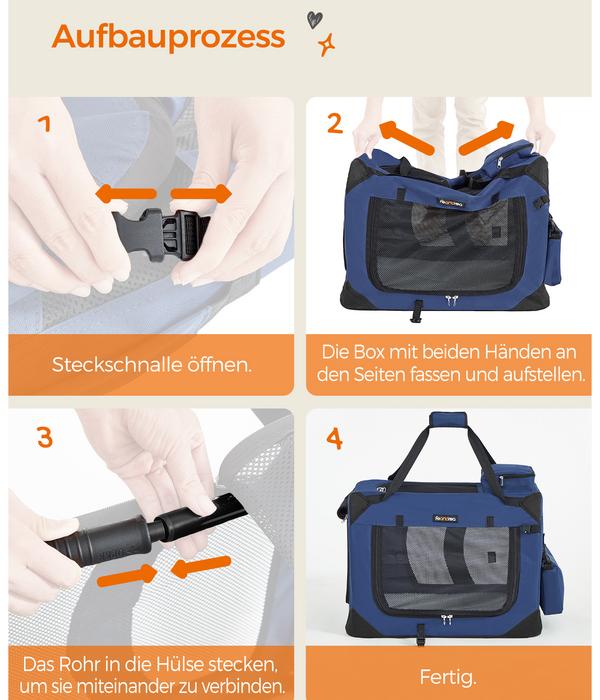 Aufbauprozess

1

Steckschnalle öffnen.

2

Die Box mit beiden Händen an den Seiten fassen und aufstellen.

3

Das Rohr in die Hülse stecken, um sie miteinander zu verbinden.

4

Fertig.