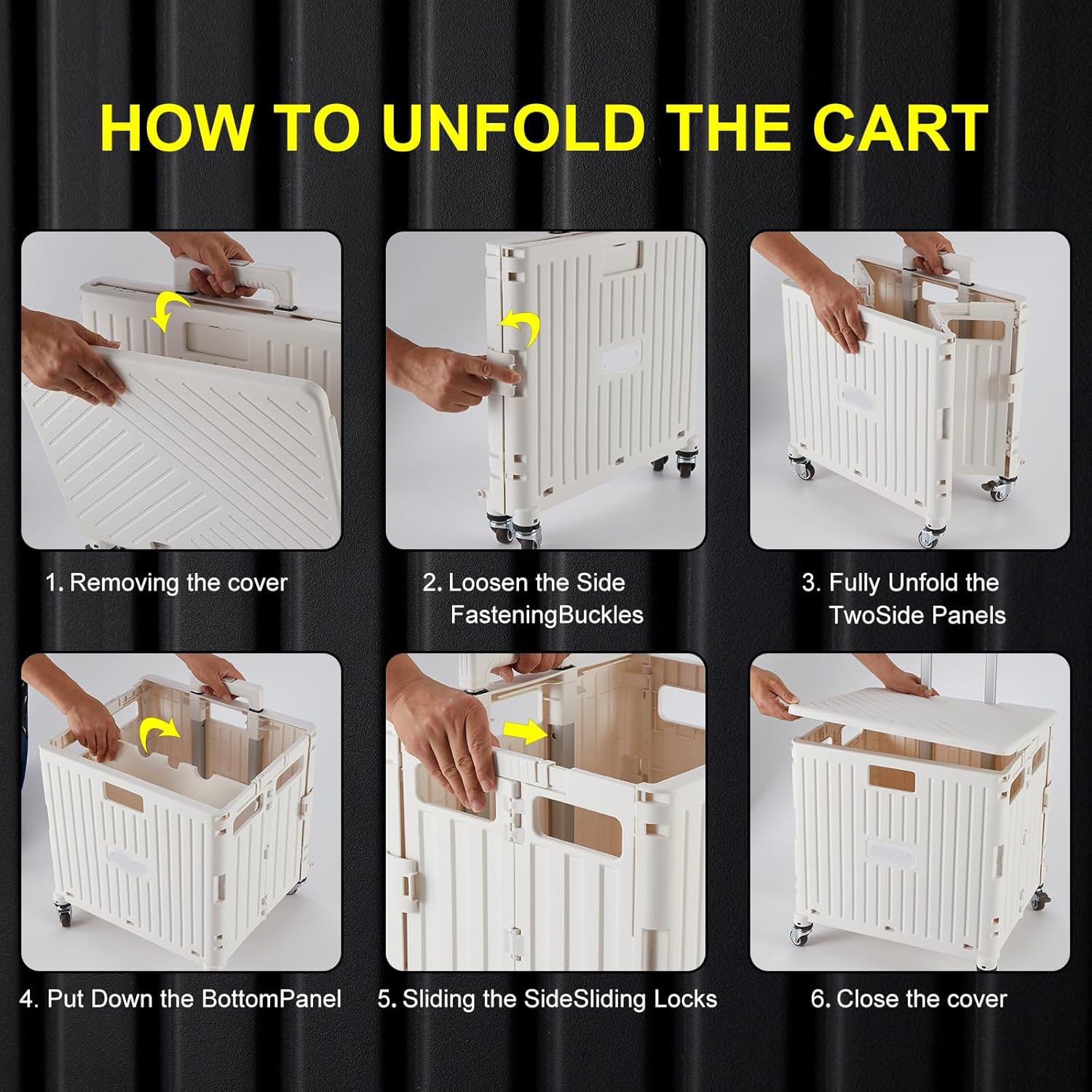 HOW TO UNFOLD THE CART

1. Removing the cover

2. Loosen the Side FasteningBuckles

3. Fully Unfold the TwoSide Panels

4. Put Down the BottomPanel

5. Sliding the SideSliding Locks

6. Close the cover