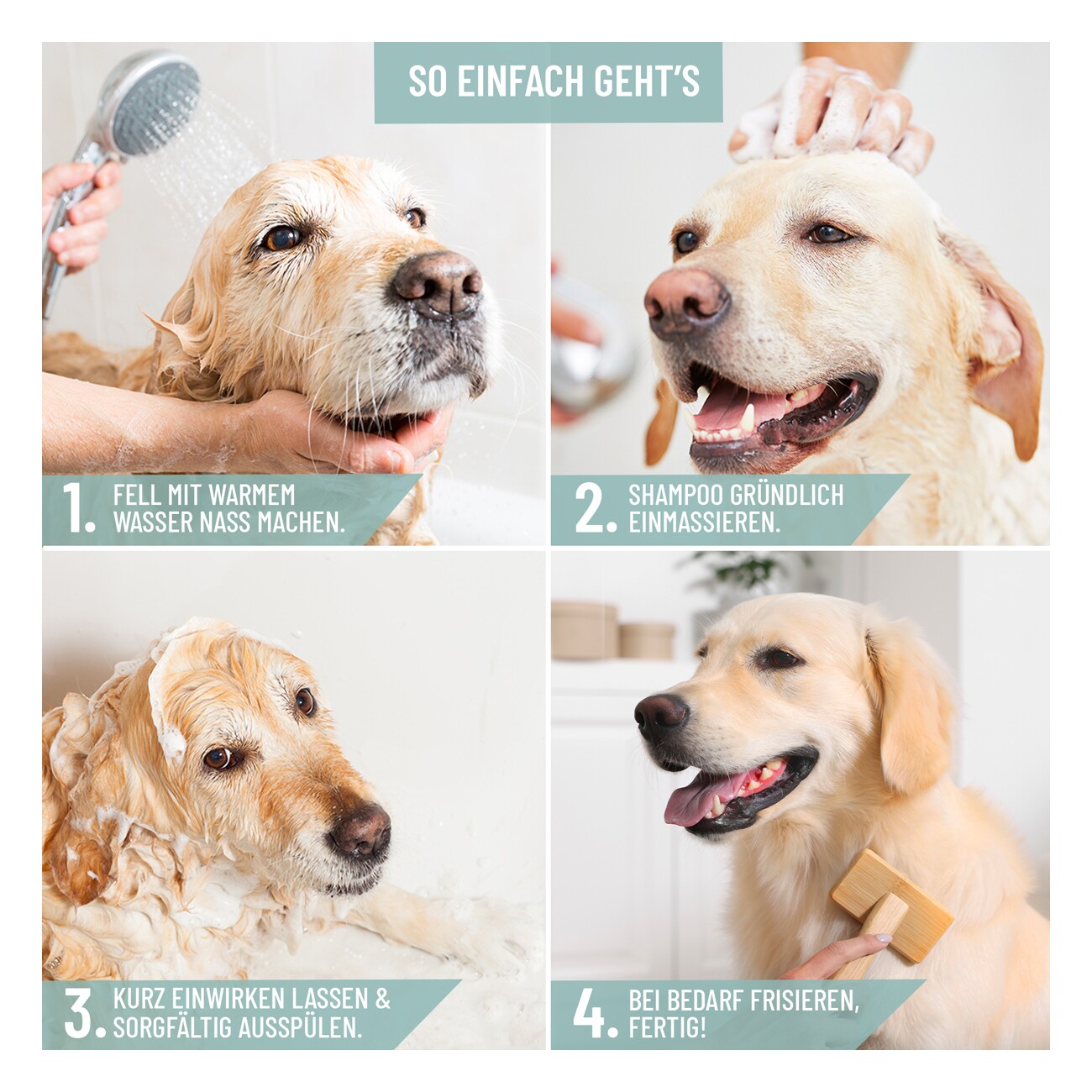 SO EINFACH GEHT'S

1. FELL MIT WARMEM WASSER NASS MACHEN.

2. SHAMPOO GRÜNDLICH EINMASSIEREN.

3. KURZ EINWIRKEN LASSEN & SORGFÄLTIG AUSSPÜLEN.

4. BEI BEDARF FRISIEREN, FERTIG!