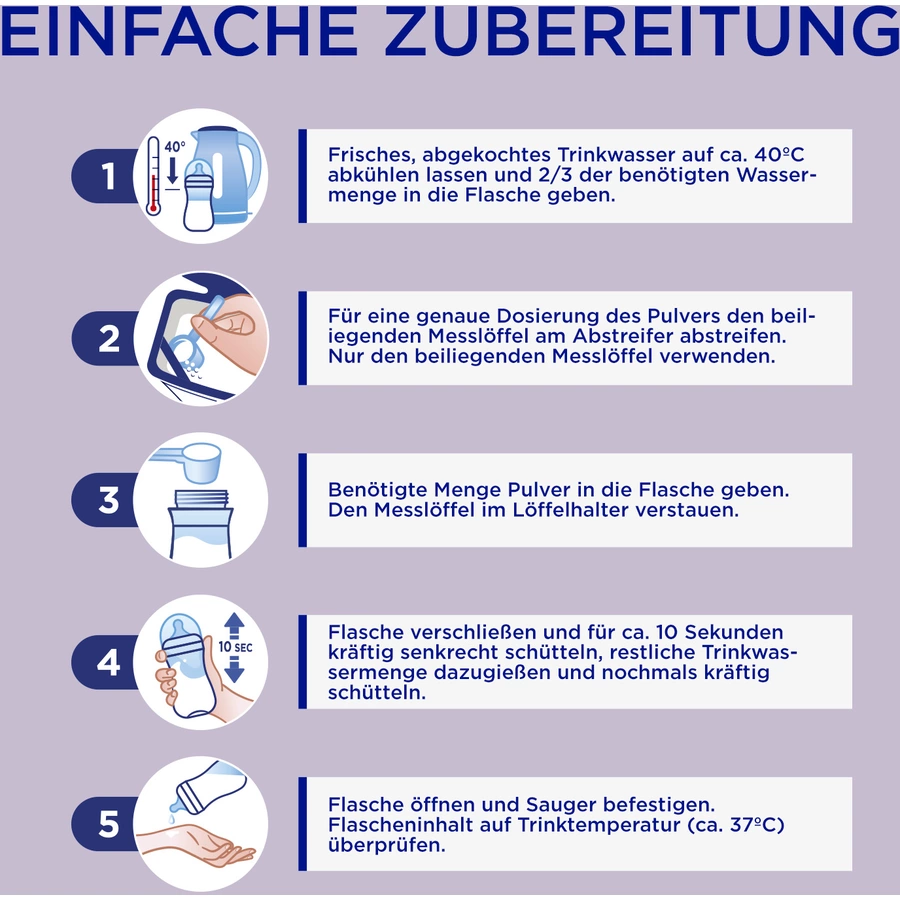 EINFACHE ZUBEREITUNG

1

40°

Frisches, abgekochtes Trinkwasser auf ca. 40ºC abkühlen lassen und 2/3 der benötigten Wassermenge in die Flasche geben.

2

Für eine genaue Dosierung des Pulvers den beiliegenden Messlöffel am Abstreifer abstreifen. Nur den beiliegenden Messlöffel verwenden.

3

Benötigte Menge Pulver in die Flasche geben. Den Messlöffel im Löffelhalter verstauen.

4

10 SEC

Flasche verschließen und für ca. 10 Sekunden kräftig senkrecht schütteln, restliche Trinkwassermenge dazugießen und nochmals kräftig schütteln.

5

Flasche öffnen und Sauger befestigen. Flascheninhalt auf Trinktemperatur (ca. 37ºC) überprüfen.