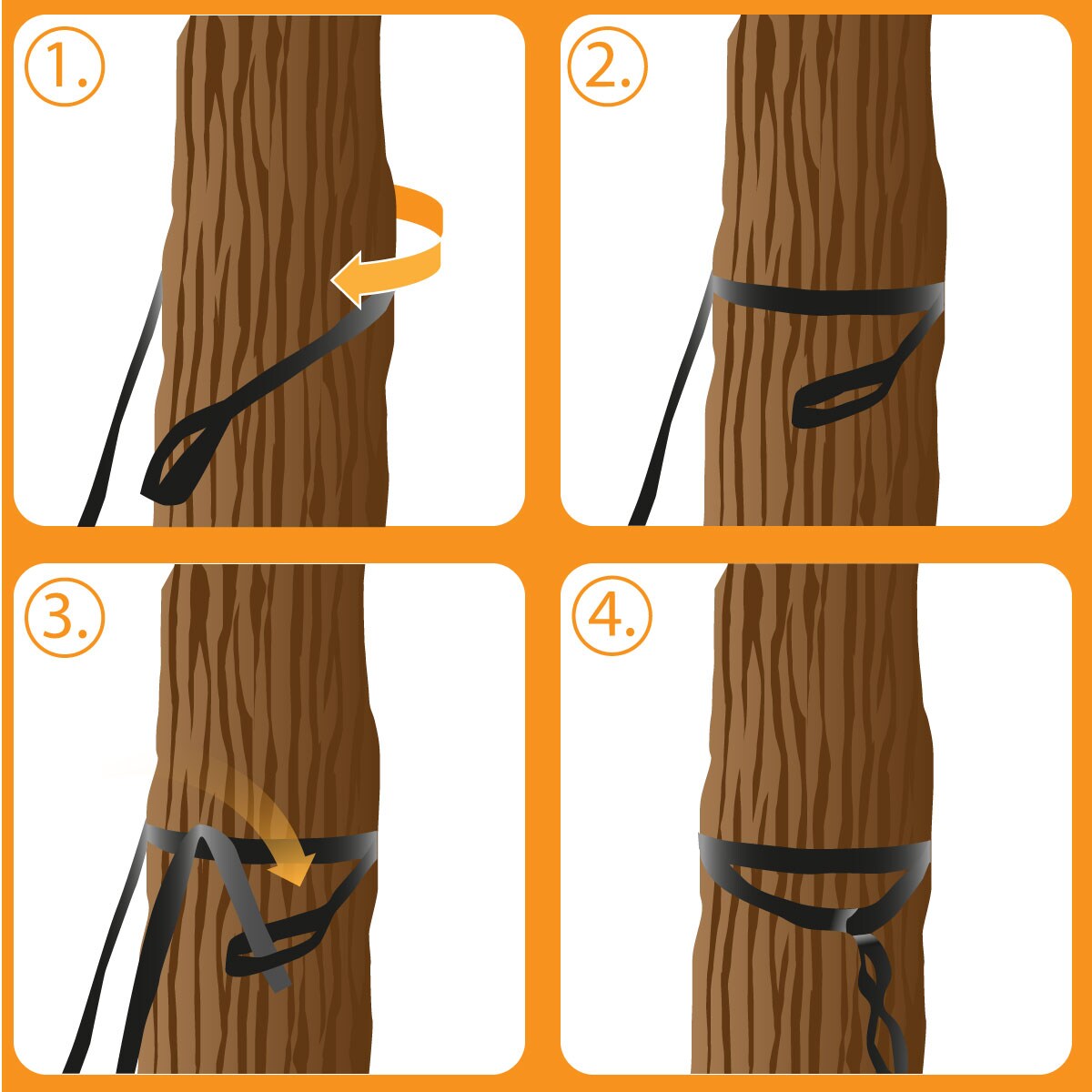 1.

2.

3.

4.