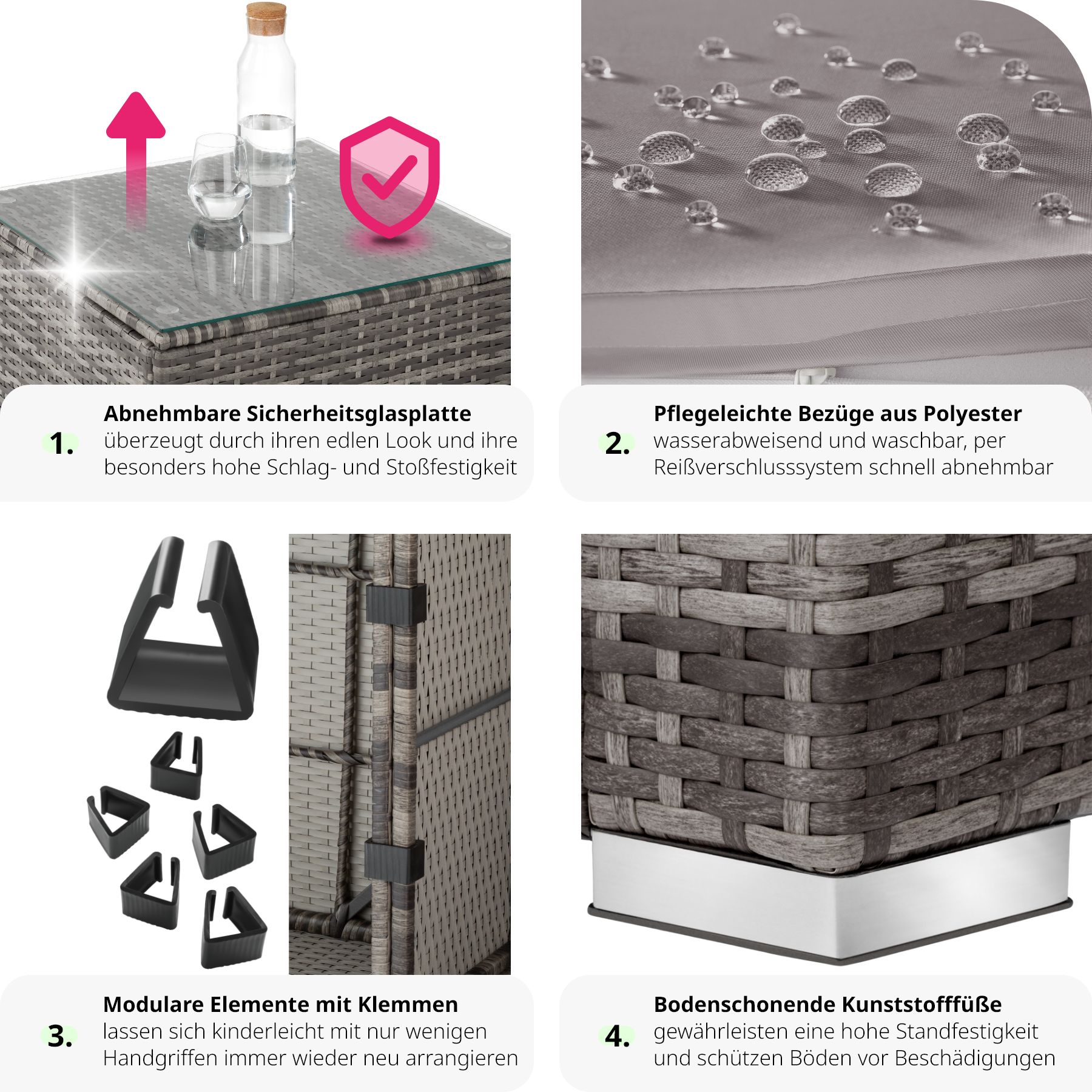 1. Abnehmbare Sicherheitsglasplatte
überzeugt durch ihren edlen Look und ihre besonders hohe Schlag- und Stoßfestigkeit

2. Pflegeleichte Bezüge aus Polyester
wasserabweisend und waschbar, per Reißverschlusssystem schnell abnehmbar

3. Modulare Elemente mit Klemmen
lassen sich kinderleicht mit nur wenigen Handgriffen immer wieder neu arrangieren

4. Bodenschonende Kunststofffüße
gewährleisten eine hohe Standfestigkeit und schützen Böden vor Beschädigungen