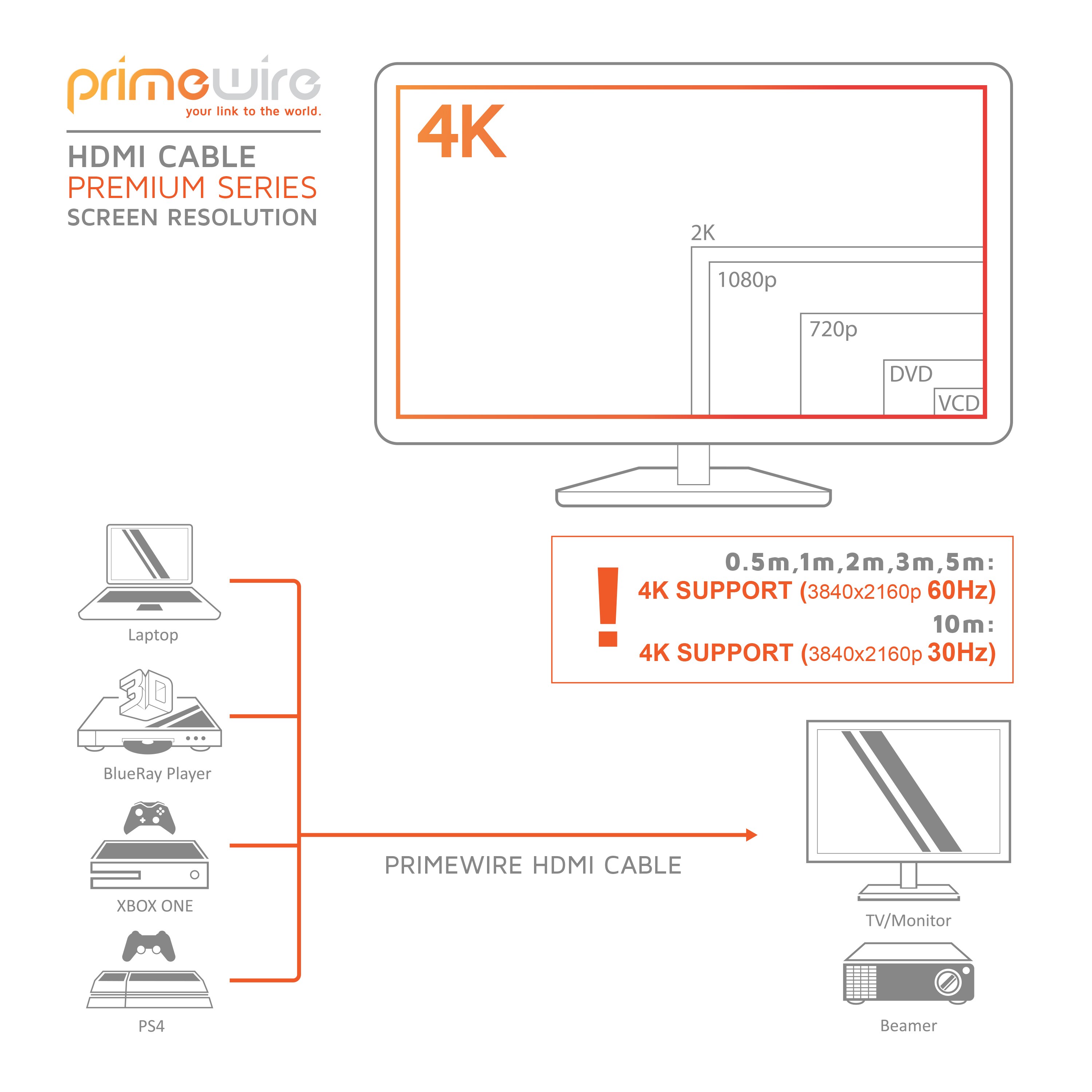 primewire
your link to the world.

HDMI CABLE
PREMIUM SERIES
SCREEN RESOLUTION

4K
2K
1080p
720p
DVD
VCD

!
0.5m,1m,2m,3m,5m:
4K SUPPORT (3840x2160p 60Hz)
10m:
4K SUPPORT (3840x2160p 30Hz)

Laptop
3D
BlueRay Player
XBOX ONE
PS4

PRIMEWIRE HDMI CABLE

TV/Monitor
Beamer