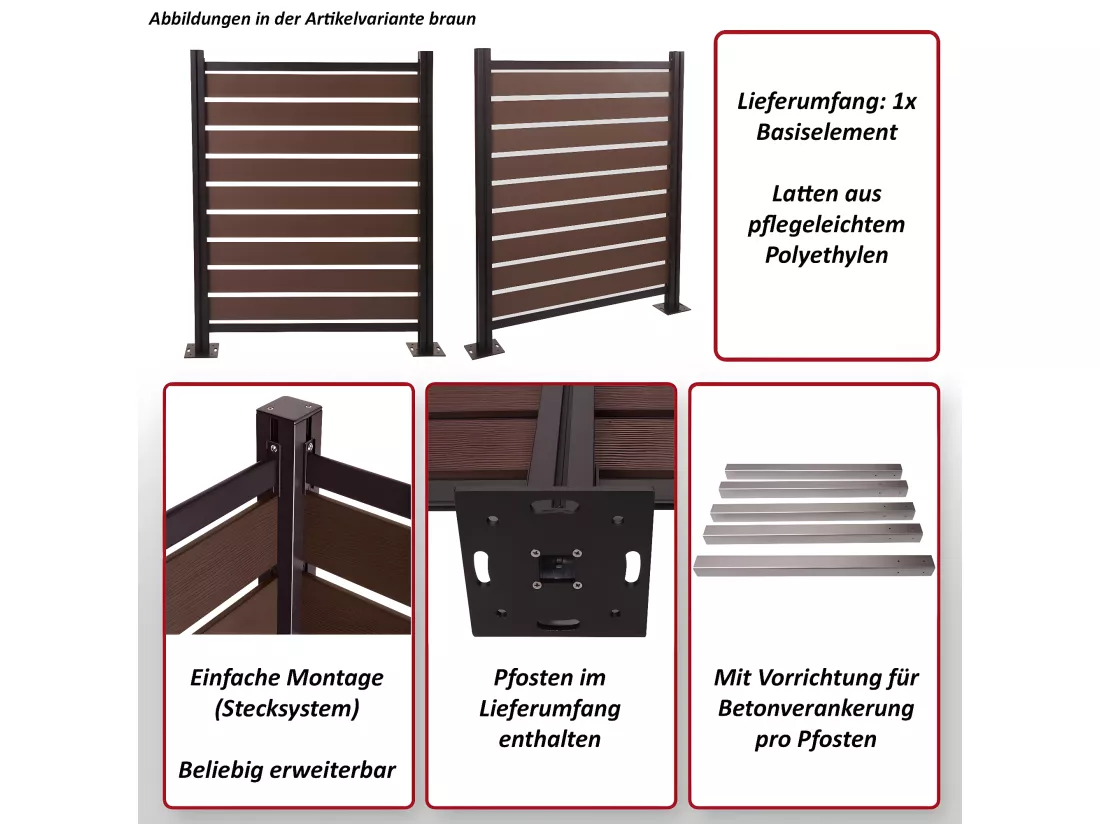 Abbildungen in der Artikelvariante braun

Lieferumfang: 1x Basiselement

Latten aus pflegeleichtem Polyethylen

Einfache Montage (Stecksystem)

Beliebig erweiterbar

Pfosten im Lieferumfang enthalten

Mit Vorrichtung für Betonverankerung pro Pfosten