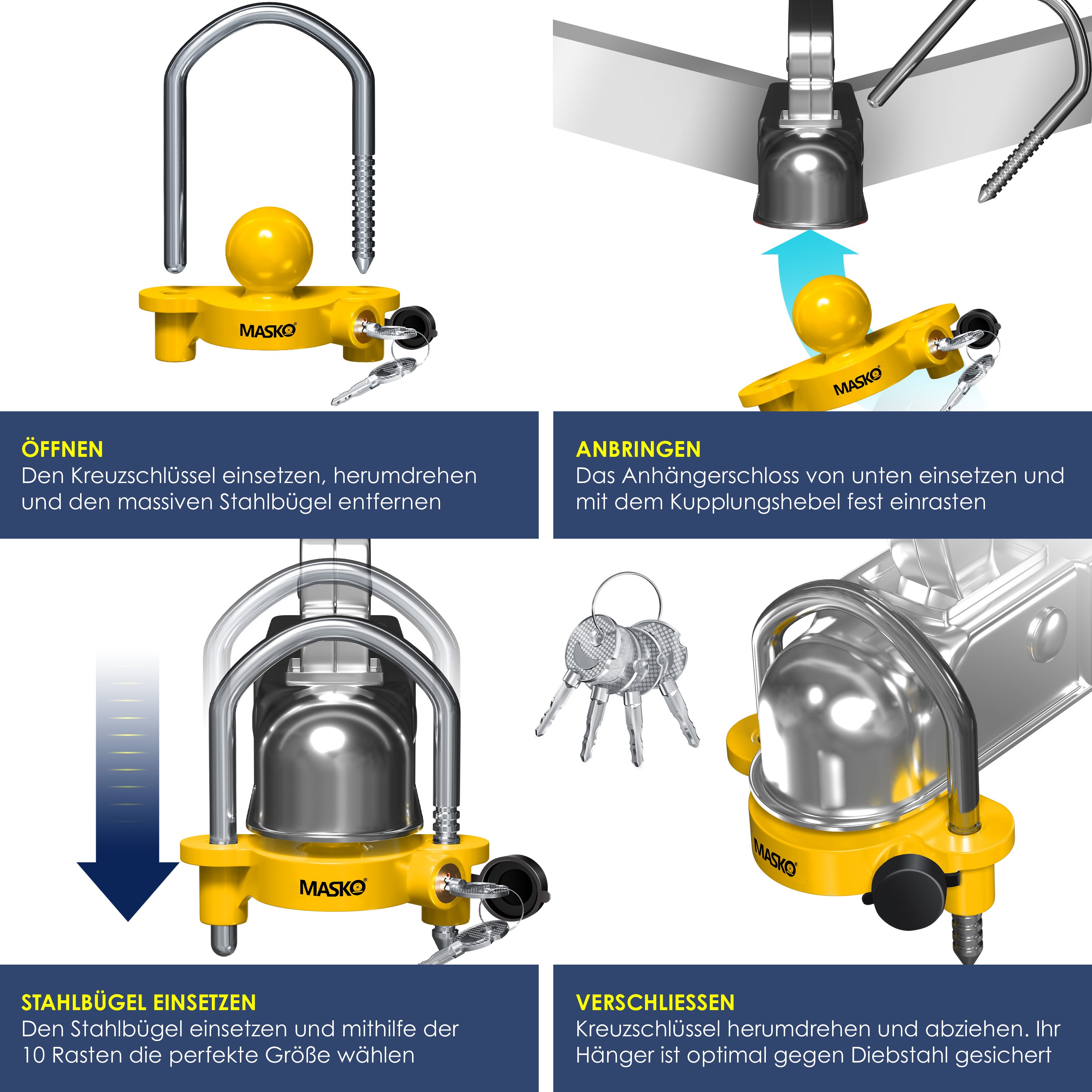 MASKO

MASKO

ÖFFNEN
Den Kreuzschlüssel einsetzen, herumdrehen und den massiven Stahlbügel entfernen

ANBRINGEN
Das Anhängerschloss von unten einsetzen und mit dem Kupplungshebel fest einrasten

MASKO

MASKO

STAHLBÜGEL EINSETZEN
Den Stahlbügel einsetzen und mithilfe der 10 Rasten die perfekte Größe wählen

VERSCHLIESSEN
Kreuzschlüssel herumdrehen und abziehen. Ihr Hänger ist optimal gegen Diebstahl gesichert