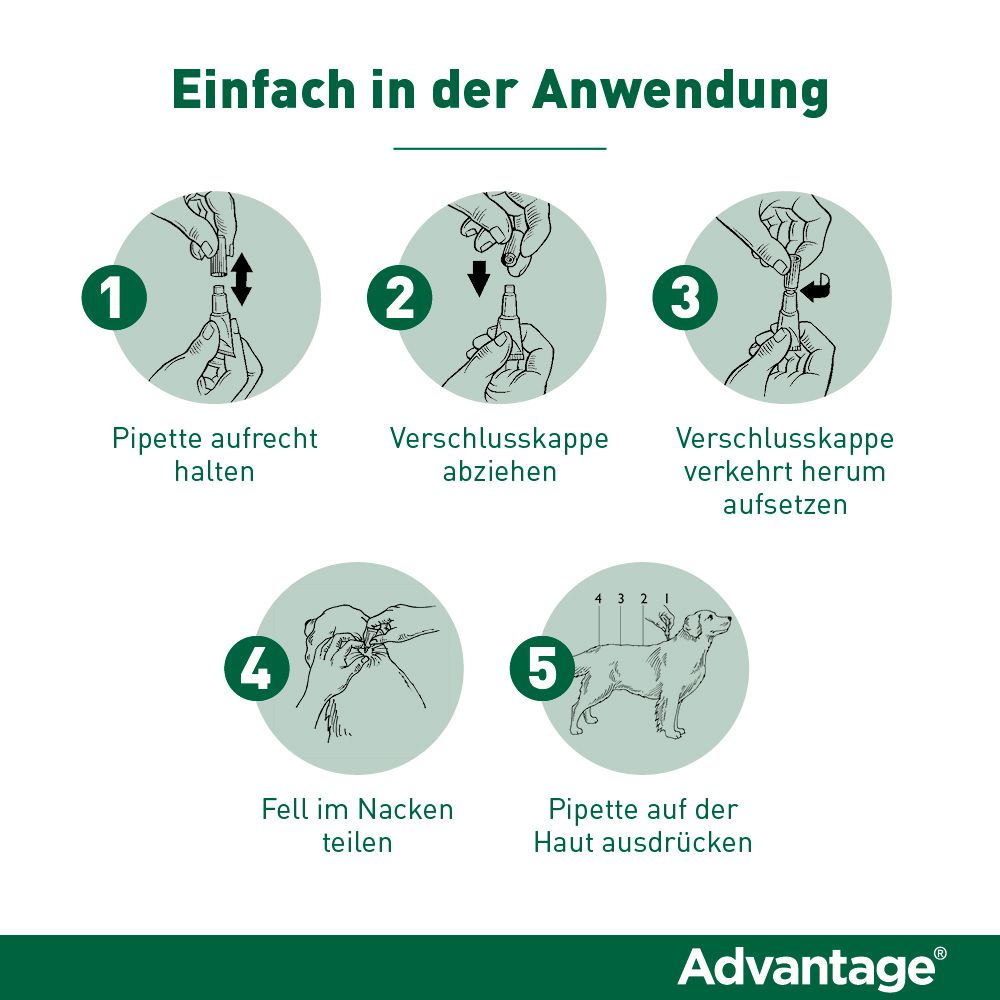 Einfach in der Anwendung

1
Pipette aufrecht halten

2
Verschlusskappe abziehen

3
Verschlusskappe verkehrt herum aufsetzen

4
Fell im Nacken teilen

5
4 3 2 1
Pipette auf der Haut ausdrücken

Advantage®