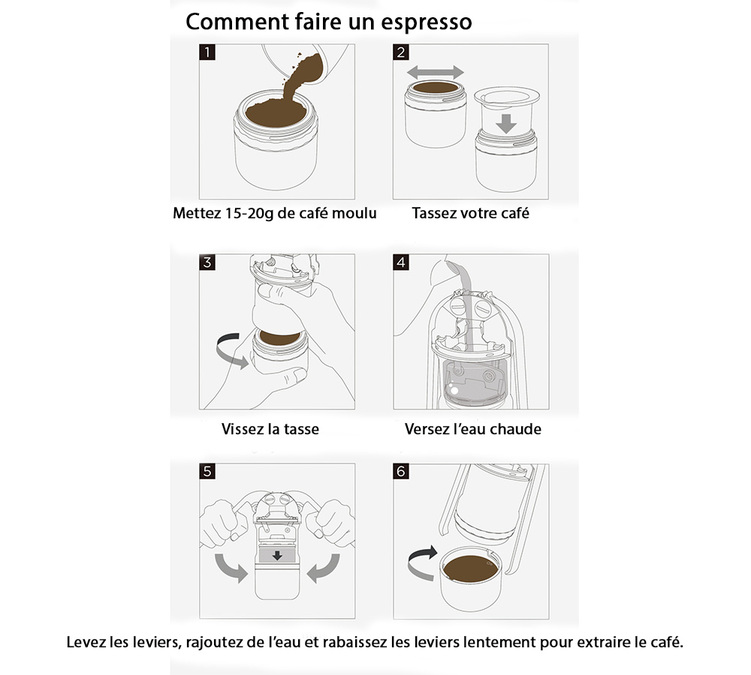 Comment faire un espresso

1

Mettez 15-20g de café moulu

2

Tassez votre café

3

Vissez la tasse

4

Versez l'eau chaude

5

6

Levez les leviers, rajoutez de l'eau et rabaissez les leviers lentement pour extraire le café.