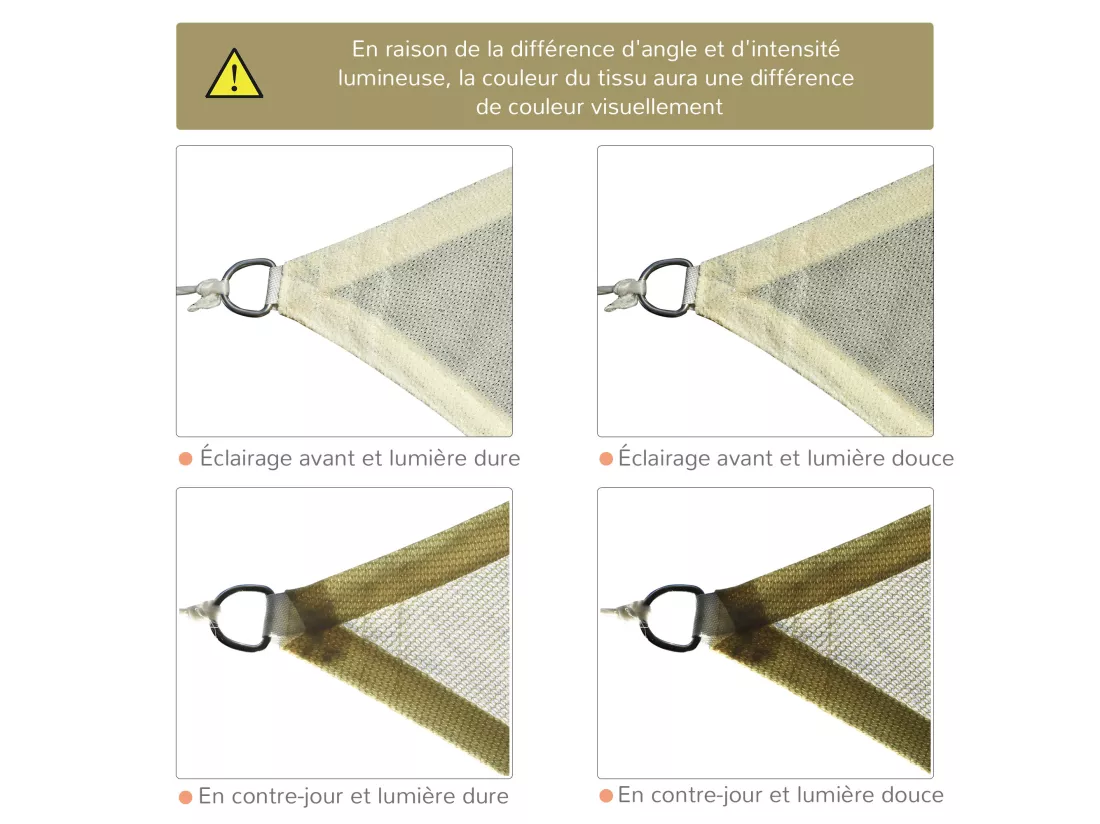 En raison de la différence d'angle et d'intensité lumineuse, la couleur du tissu aura une différence de couleur visuellement

• Éclairage avant et lumière dure

• Éclairage avant et lumière douce

• En contre-jour et lumière dure

• En contre-jour et lumière douce